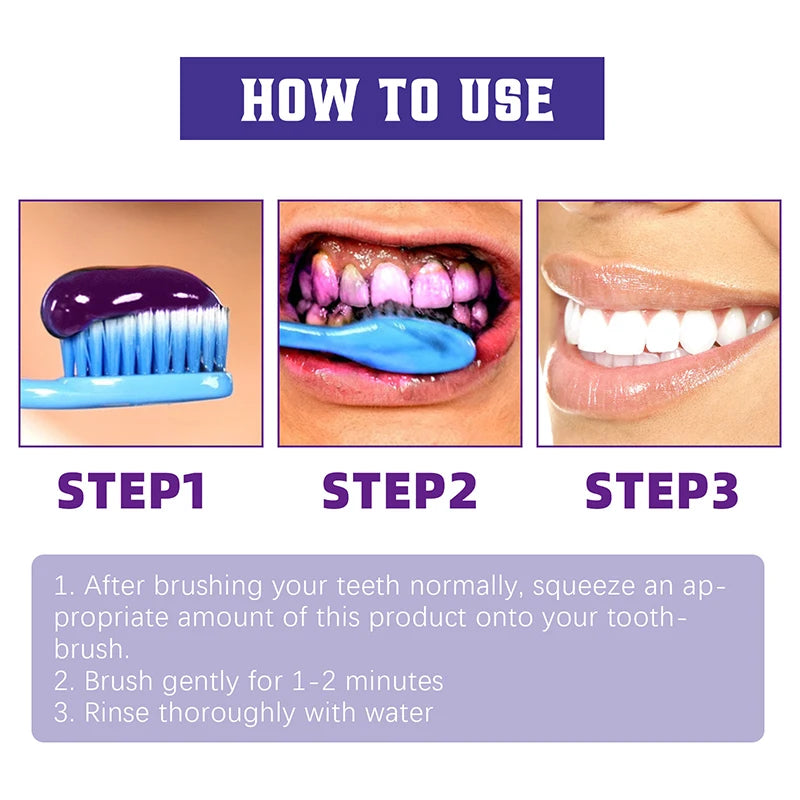 HOW TO USE

STEP1

STEP2

STEP3

1. After brushing your teeth normally, squeeze an appropriate amount of this product onto your toothbrush.
2. Brush gently for 1-2 minutes
3. Rinse thoroughly with water