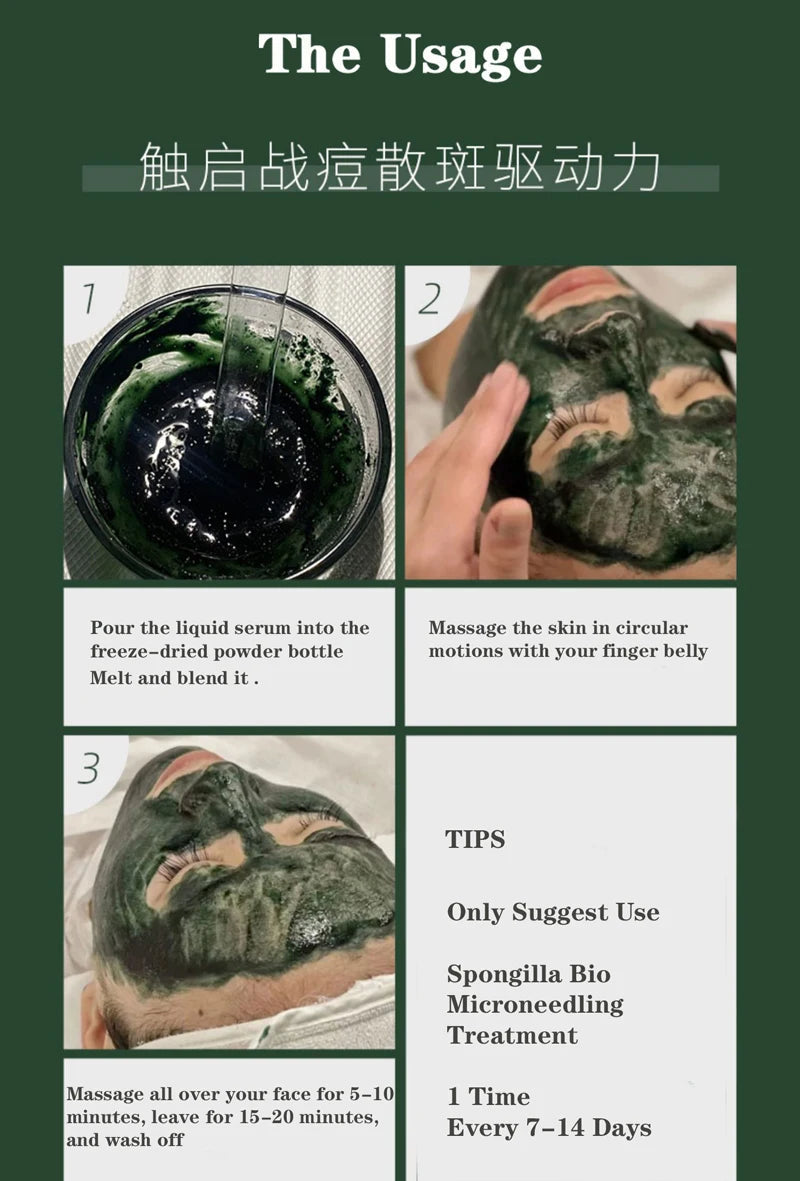 The Usage

触启战痘散斑驱动力

1

2

Pour the liquid serum into the freeze-dried powder bottle Melt and blend it .

Massage the skin in circular motions with your finger belly

3

Massage all over your face for 5-10 minutes, leave for 15-20 minutes, and wash off

TIPS

Only Suggest Use

Spongilla Bio Microneedling Treatment

1 Time
Every 7-14 Days