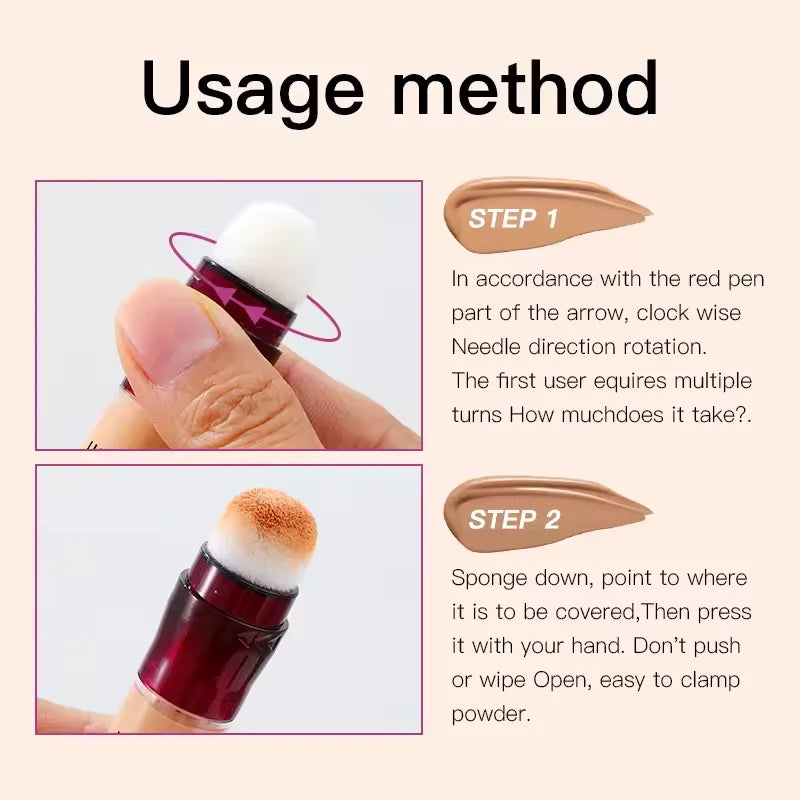 Usage method

STEP 1

In accordance with the red pen part of the arrow, clock wise Needle direction rotation.
The first user equires multiple turns How muchdoes it take?.

STEP 2

Sponge down, point to where it is to be covered,Then press it with your hand. Don't push or wipe Open, easy to clamp powder.