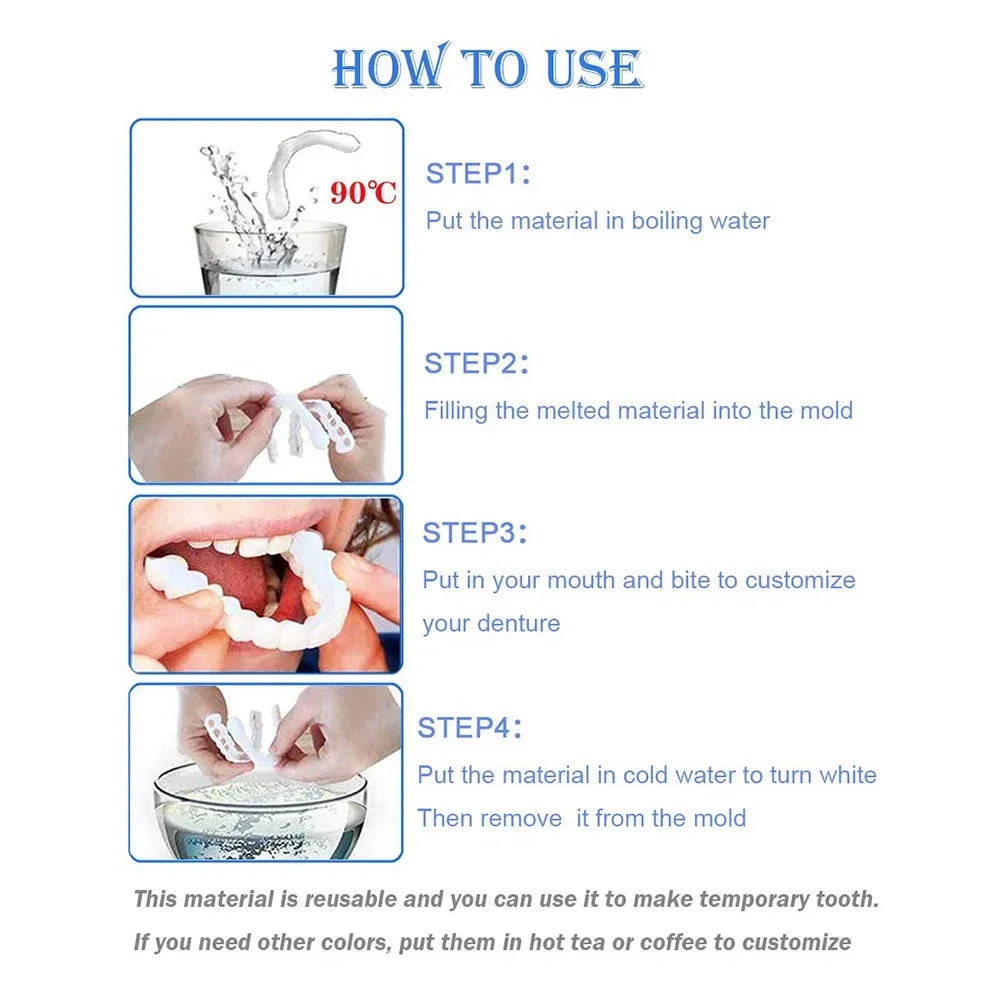 HOW TO USE

90℃

STEP1:
Put the material in boiling water

STEP2:
Filling the melted material into the mold

STEP3:
Put in your mouth and bite to customize your denture

STEP4:
Put the material in cold water to turn white
Then remove it from the mold

This material is reusable and you can use it to make temporary tooth.
If you need other colors, put them in hot tea or coffee to customize