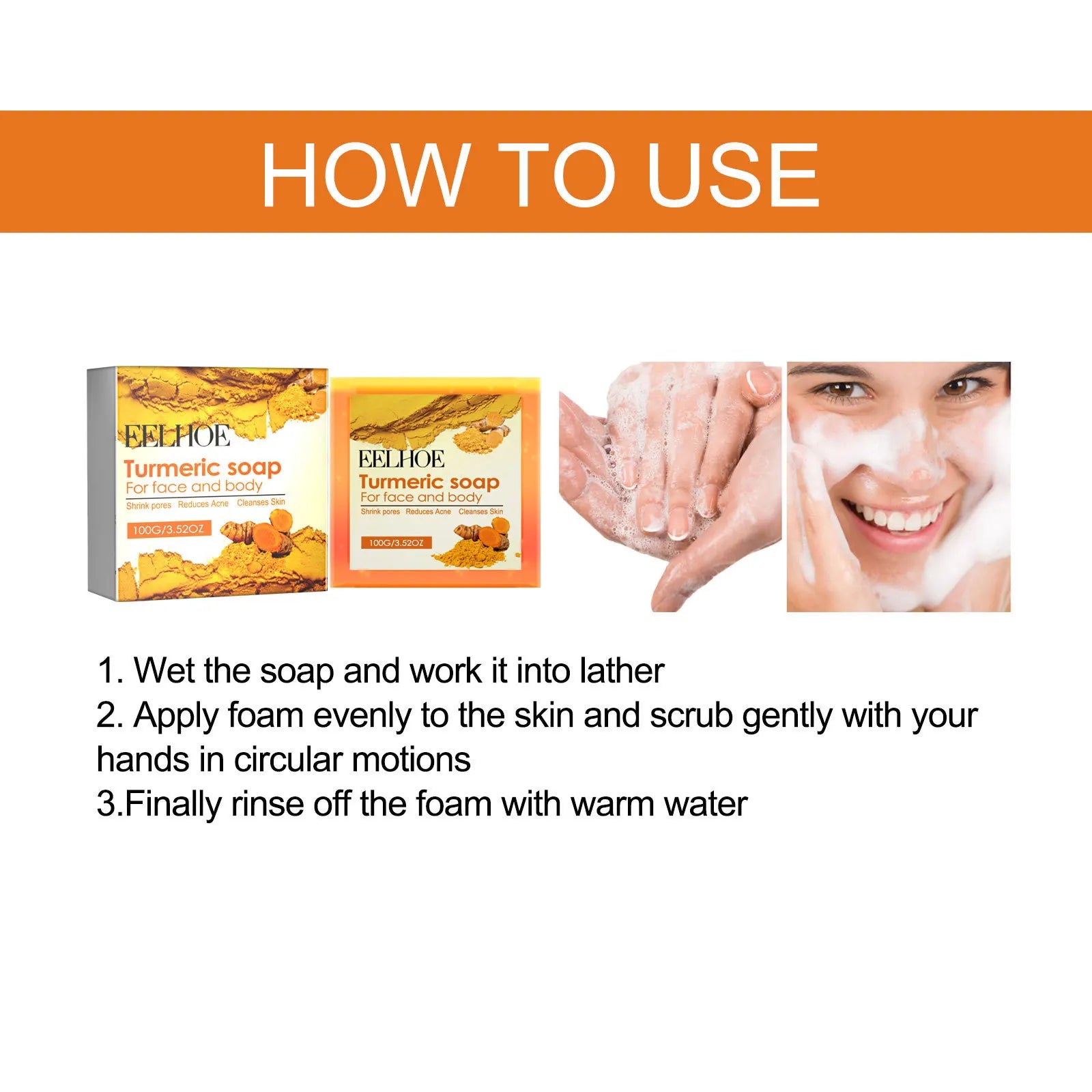 HOW TO USE

EELHOE
Turmeric soap
For face and body
Shrink pores Reduces Acne Cleanses Skin
100G/3.52OZ

EELHOE
Turmeric soap
For face and body
Shrink pores Reduces Acne Cleanses Skin
100G/3.52OZ

1. Wet the soap and work it into lather
2. Apply foam evenly to the skin and scrub gently with your hands in circular motions
3.Finally rinse off the foam with warm water