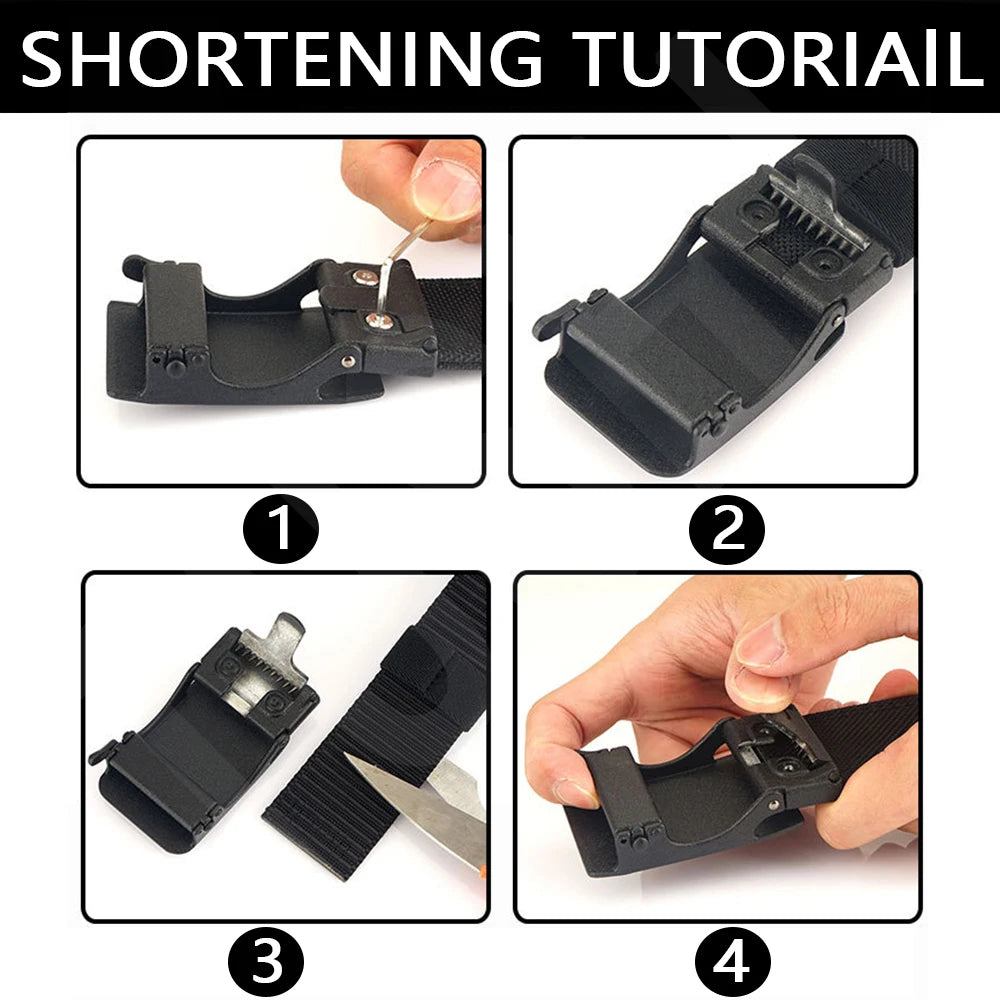 SHORTENING TUTORIAIL

1

2

3

4