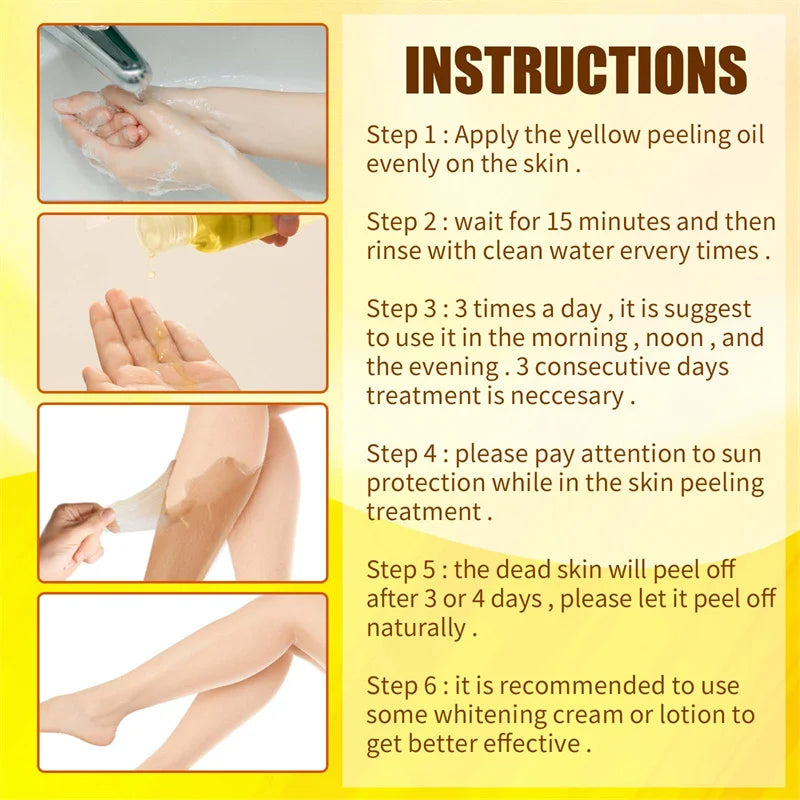 INSTRUCTIONS

Step 1 : Apply the yellow peeling oil evenly on the skin .

Step 2 : wait for 15 minutes and then rinse with clean water ervery times .

Step 3 : 3 times a day , it is suggest to use it in the morning , noon , and the evening . 3 consecutive days treatment is neccesary .

Step 4 : please pay attention to sun protection while in the skin peeling treatment .

Step 5 : the dead skin will peel off after 3 or 4 days , please let it peel off naturally .

Step 6 : it is recommended to use some whitening cream or lotion to get better effective .