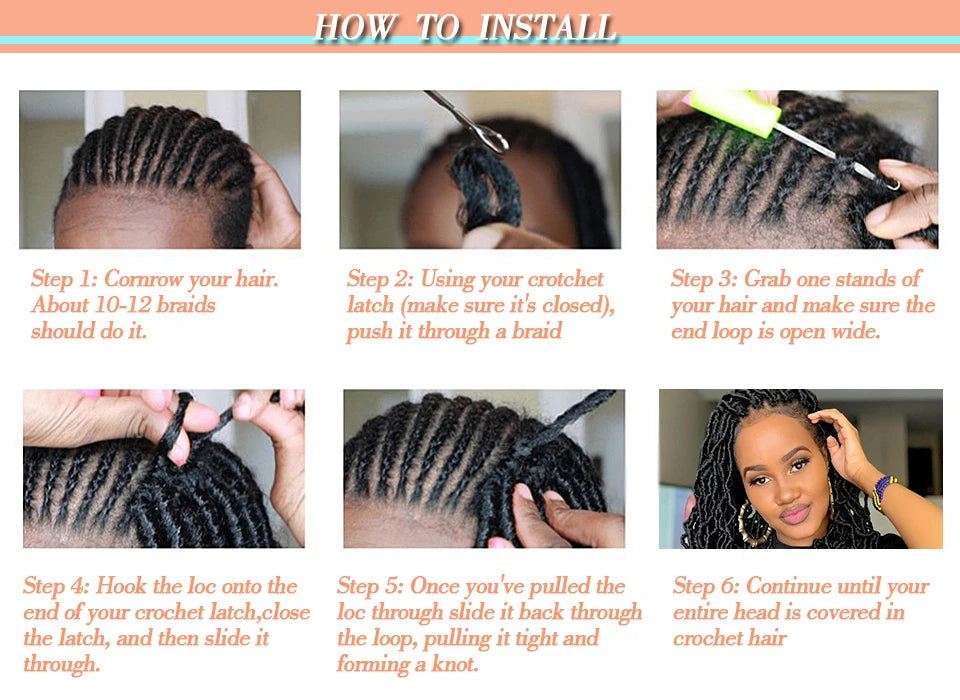 HOW TO INSTALL

Step 1: Cornrow your hair. About 10-12 braids should do it.

Step 2: Using your crotchet latch (make sure it's closed), push it through a braid

Step 3: Grab one stands of your hair and make sure the end loop is open wide.

Step 4: Hook the loc onto the end of your crochet latch,close the latch, and then slide it through.

Step 5: Once you've pulled the loc through slide it back through the loop, pulling it tight and forming a knot.

Step 6: Continue until your entire head is covered in crochet hair