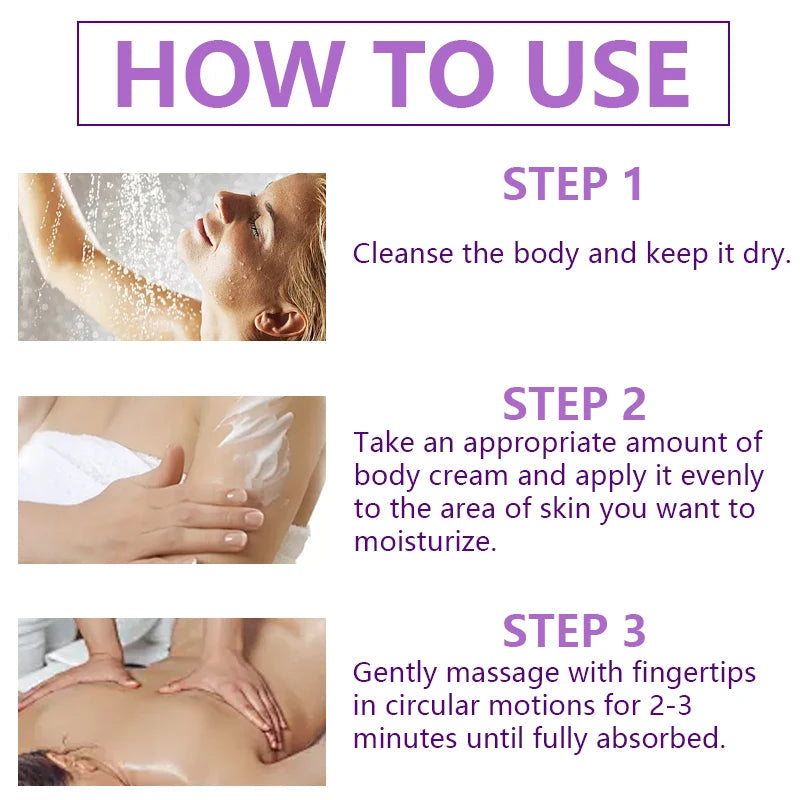 HOW TO USE

STEP 1

Cleanse the body and keep it dry.

STEP 2

Take an appropriate amount of body cream and apply it evenly to the area of skin you want to moisturize.

STEP 3

Gently massage with fingertips in circular motions for 2-3 minutes until fully absorbed.