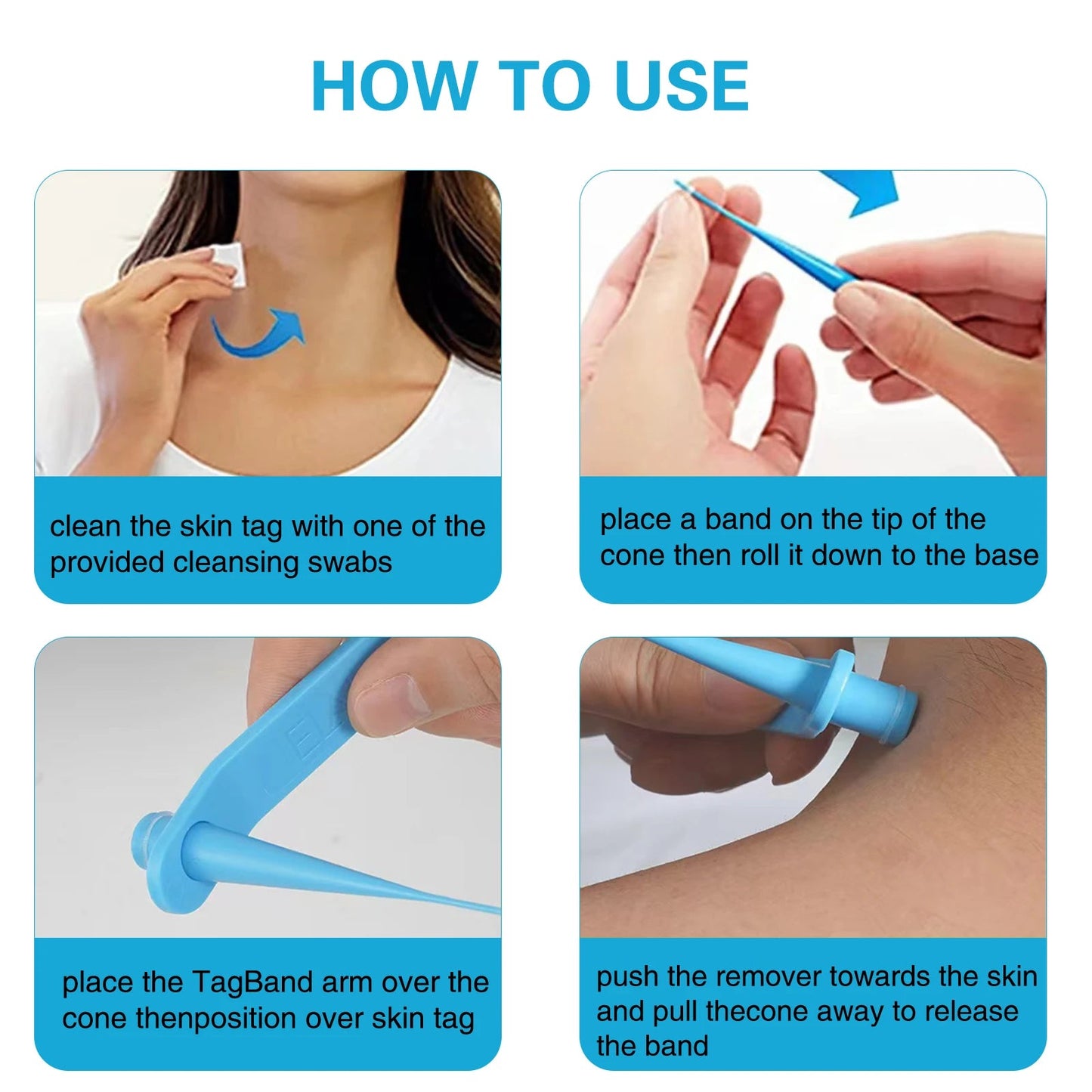 HOW TO USE

clean the skin tag with one of the provided cleansing swabs

place a band on the tip of the cone then roll it down to the base

place the TagBand arm over the cone thenposition over skin tag

push the remover towards the skin and pull thecone away to release the band