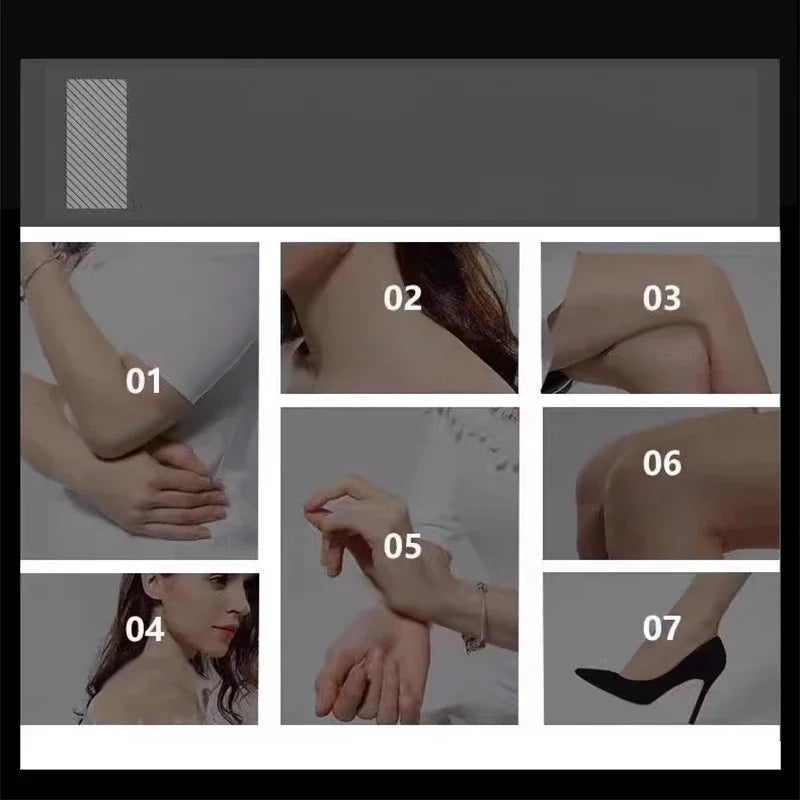 01

02

03

04

05

06

07