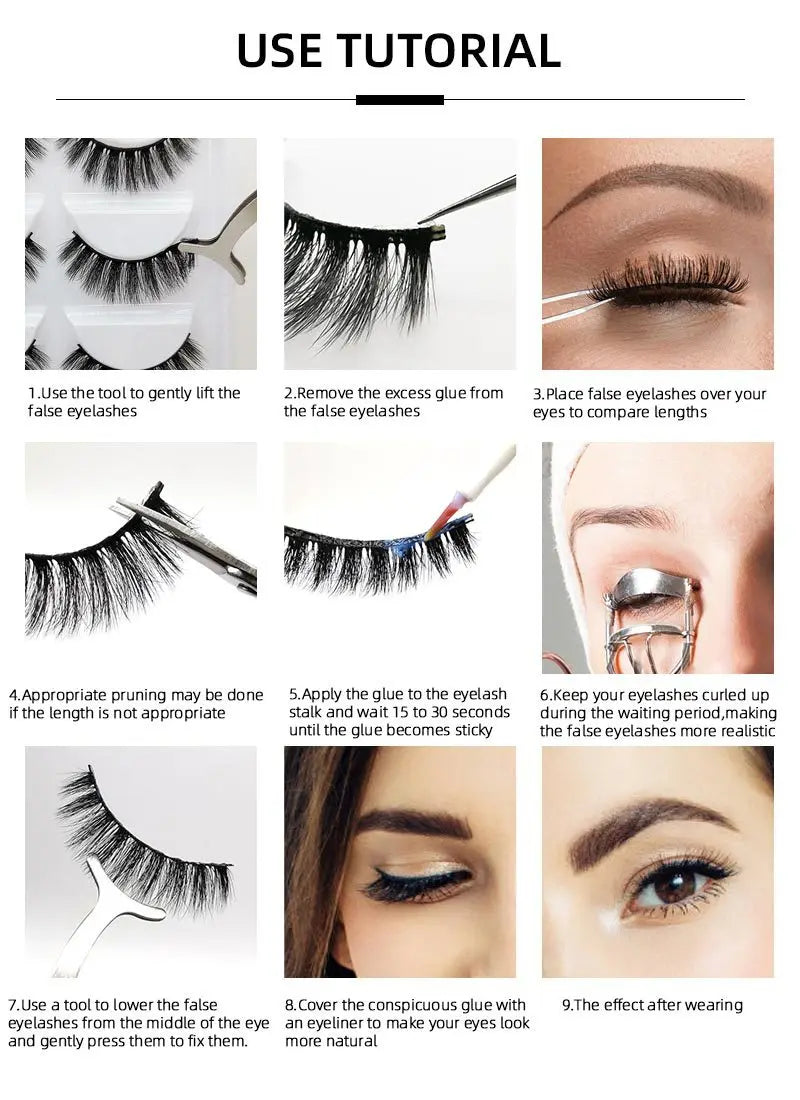 USE TUTORIAL

1.Use the tool to gently lift the false eyelashes

2.Remove the excess glue from the false eyelashes

3.Place false eyelashes over your eyes to compare lengths

4.Appropriate pruning may be done if the length is not appropriate

5.Apply the glue to the eyelash stalk and wait 15 to 30 seconds until the glue becomes sticky

6.Keep your eyelashes curled up during the waiting period,making the false eyelashes more realistic

7.Use a tool to lower the false eyelashes from the middle of the eye and gently press them to fix them.

8.Cover the conspicuous glue with an eyeliner to make your eyes look more natural

9.The effect after wearing