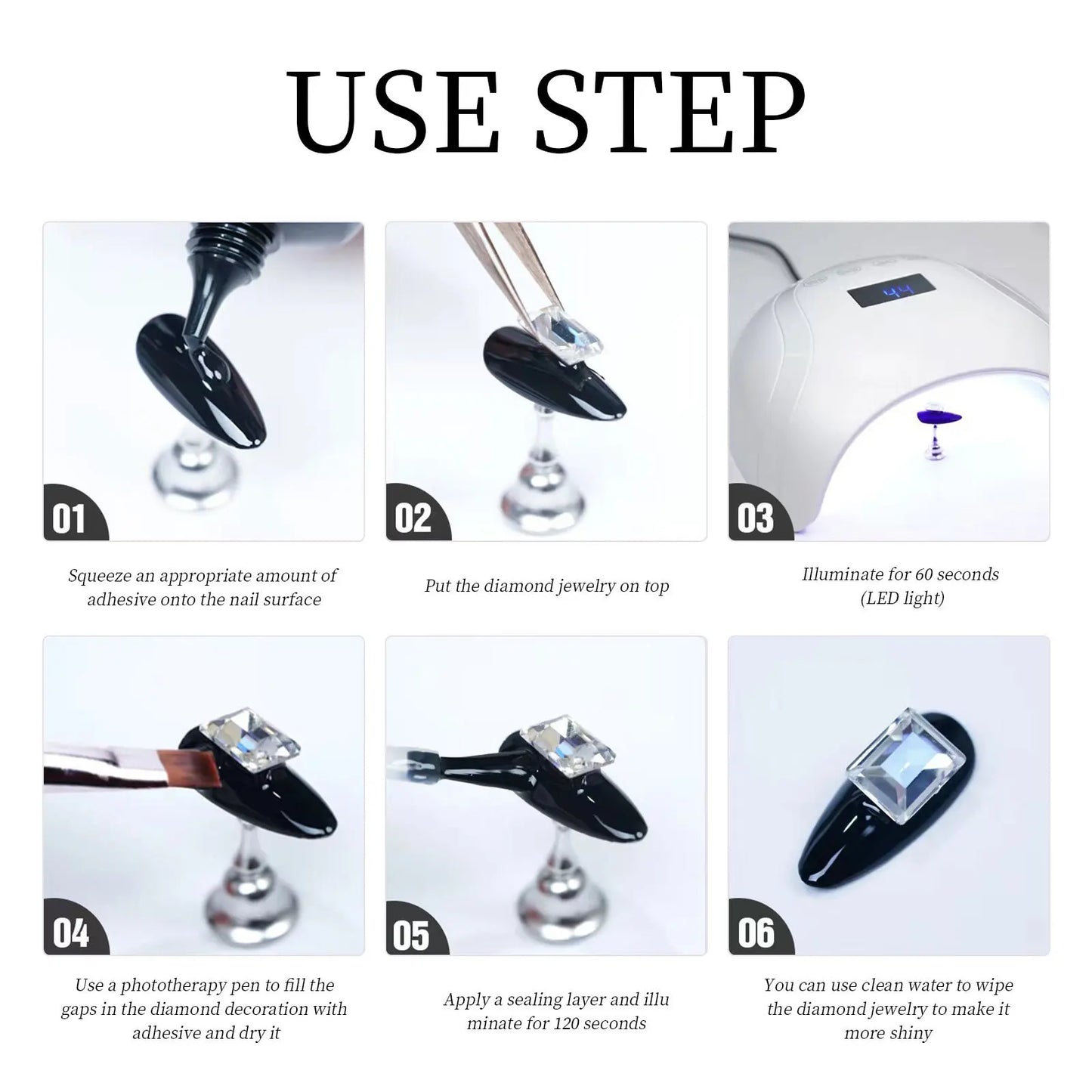 USE STEP

01

Squeeze an appropriate amount of adhesive onto the nail surface

02

Put the diamond jewelry on top

44

03

Illuminate for 60 seconds (LED light)

04

Use a phototherapy pen to fill the gaps in the diamond decoration with adhesive and dry it

05

Apply a sealing layer and illu minate for 120 seconds

06

You can use clean water to wipe the diamond jewelry to make it more shiny