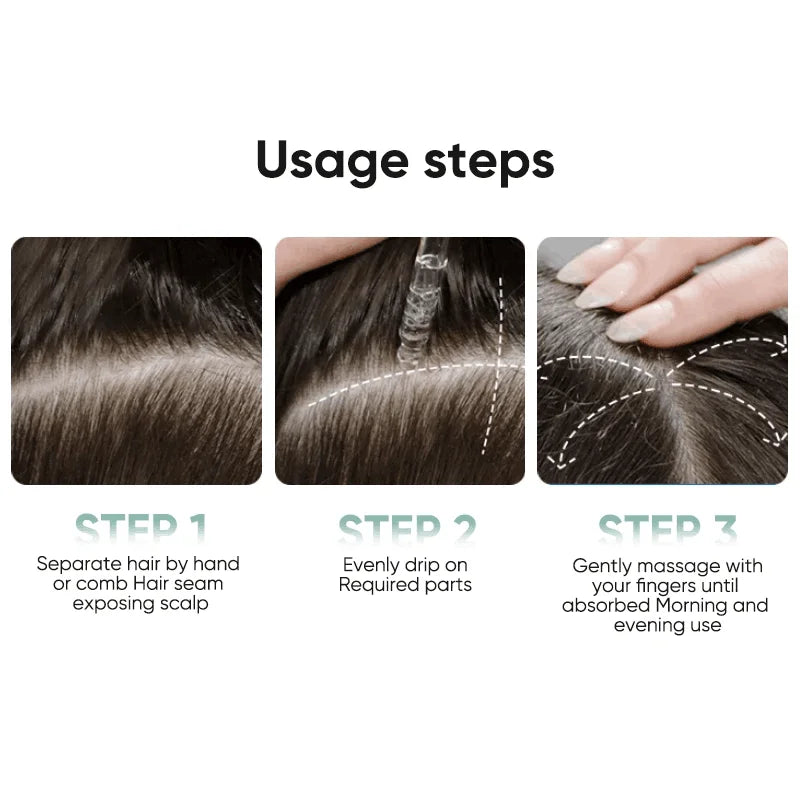 Usage steps

STEP 1
Separate hair by hand or comb Hair seam exposing scalp

STEP 2
Evenly drip on Required parts

STEP 3
Gently massage with your fingers until absorbed Morning and evening use