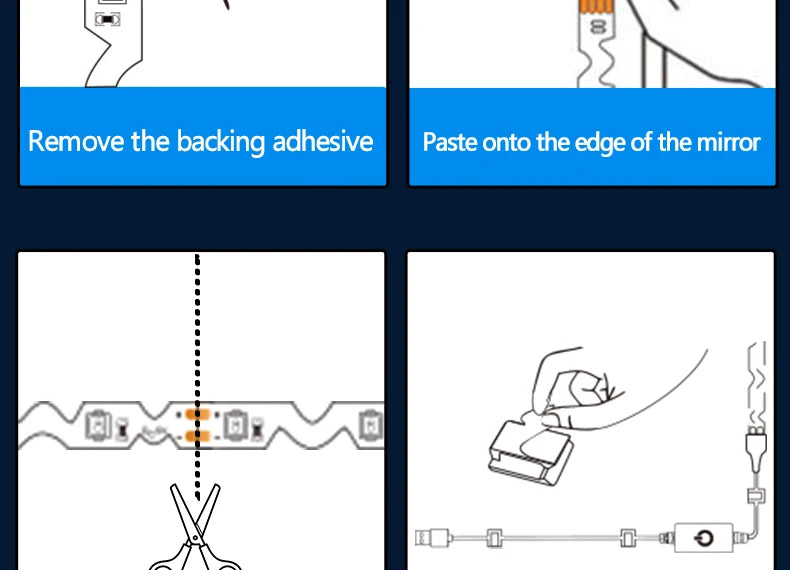 Remove the backing adhesive

Paste onto the edge of the mirror