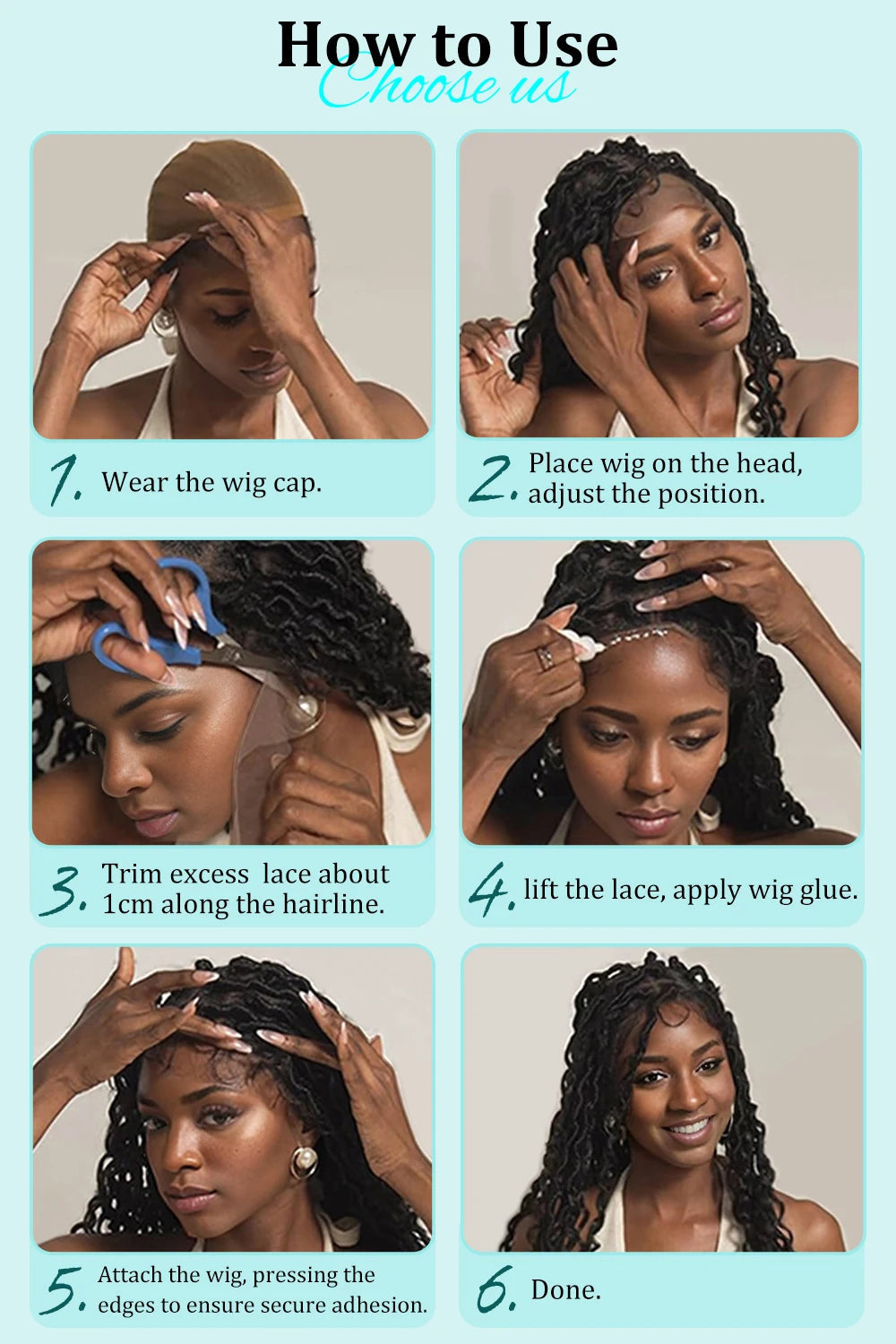 How to Use
Choose us

1. Wear the wig cap.

2. Place wig on the head, adjust the position.

3. Trim excess lace about 1cm along the hairline.

4. lift the lace, apply wig glue.

5. Attach the wig, pressing the edges to ensure secure adhesion.

6. Done.