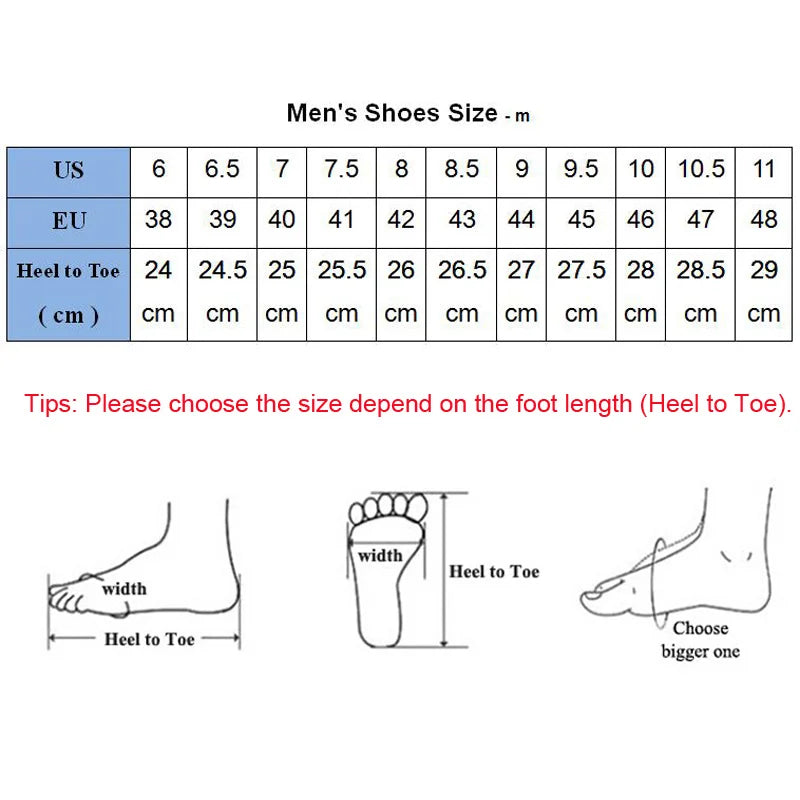 Men's Shoes Size - m

| US | 6 | 6.5 | 7 | 7.5 | 8 | 8.5 | 9 | 9.5 | 10 | 10.5 | 11 |
|---|---|---|---|---|---|---|---|---|---|---|---|
| EU | 38 | 39 | 40 | 41 | 42 | 43 | 44 | 45 | 46 | 47 | 48 |
| Heel to Toe ( cm ) | 24 cm | 24.5 cm | 25 cm | 25.5 cm | 26 cm | 26.5 cm | 27 cm | 27.5 cm | 28 cm | 28.5 cm | 29 cm |

Tips: Please choose the size depend on the foot length (Heel to Toe).

width
Heel to Toe

width
Heel to Toe

Choose bigger one