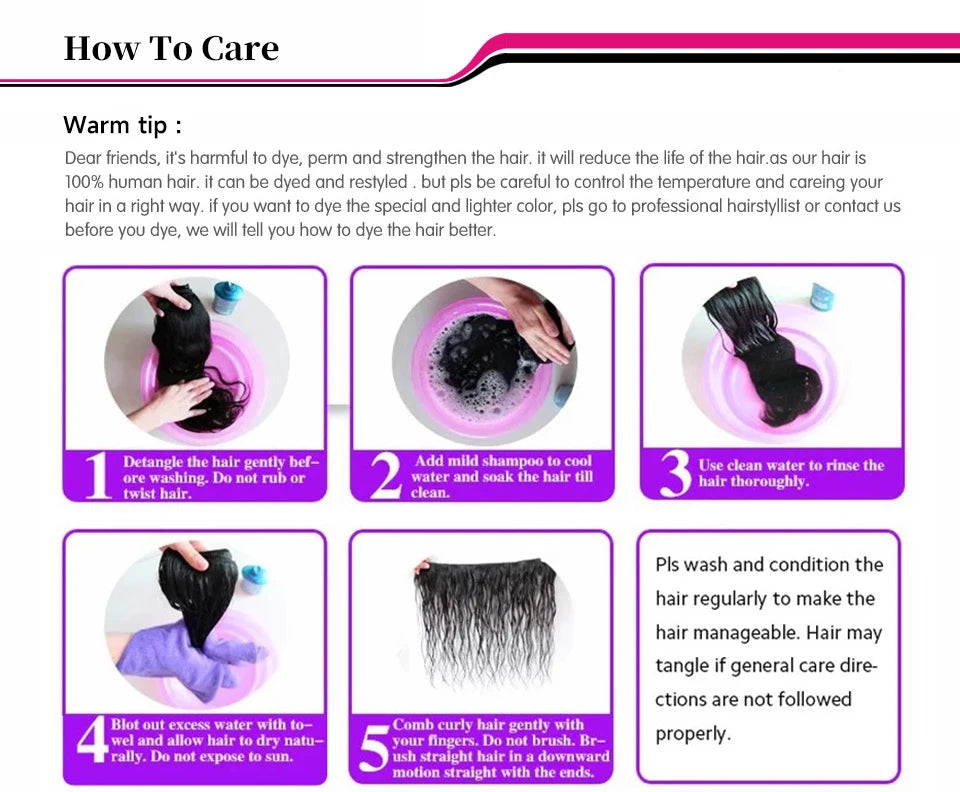 How To Care

Warm tip :

Dear friends, it's harmful to dye, perm and strengthen the hair. it will reduce the life of the hair.as our hair is 100% human hair. it can be dyed and restyled . but pls be careful to control the temperature and careing your hair in a right way. if you want to dye the special and lighter color, pls go to professional hairstyllist or contact us before you dye, we will tell you how to dye the hair better.

1 Detangle the hair gently before washing. Do not rub or twist hair.

2 Add mild shampoo to cool water and soak the hair till clean.

3 Use clean water to rinse the hair thoroughly.

4 Blot out excess water with towel and allow hair to dry naturally. Do not expose to sun.

5 Comb curly hair gently with your fingers. Do not brush. Brush straight hair in a downward motion straight with the ends.

Pls wash and condition the hair regularly to make the hair manageable. Hair may tangle if general care directions are not followed properly.