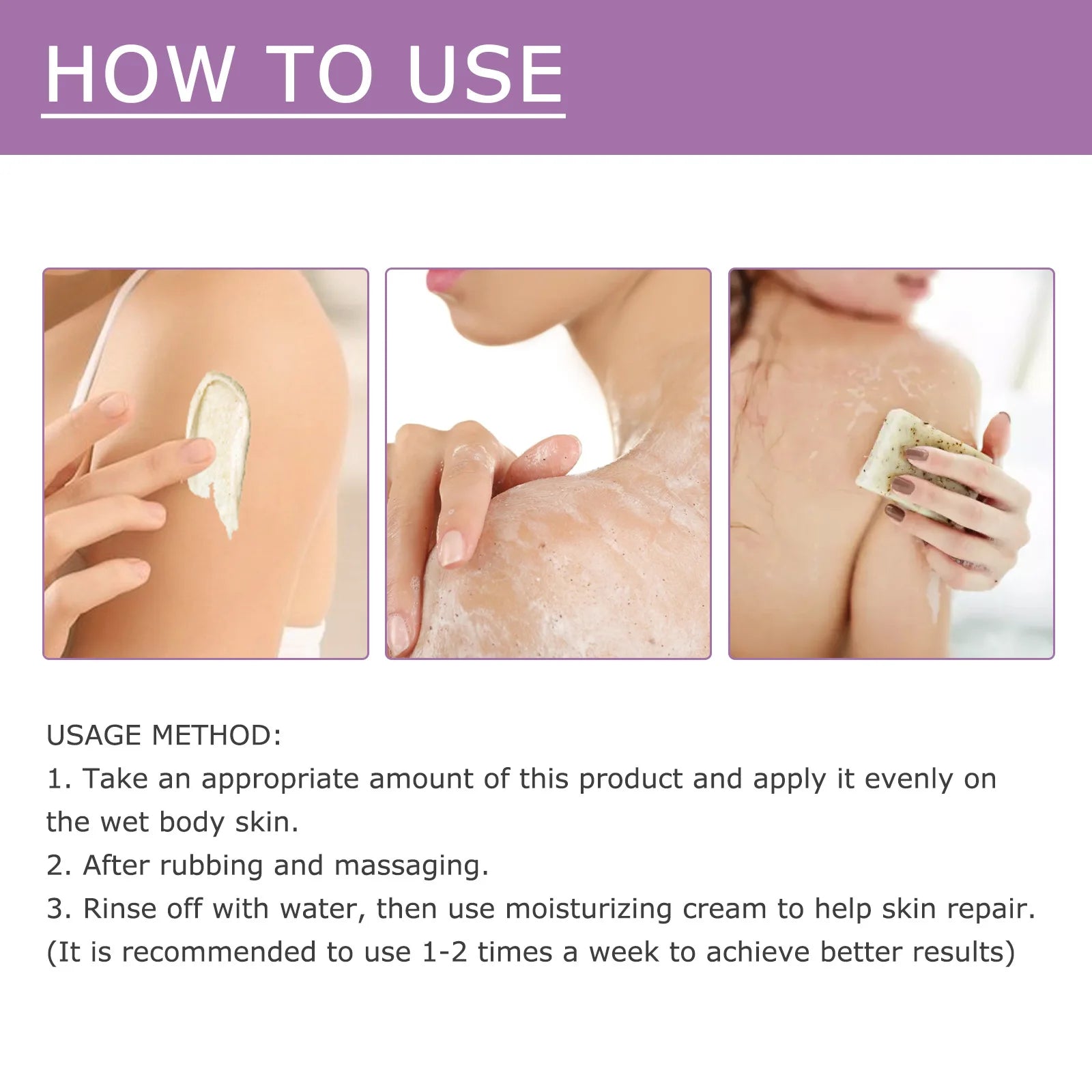 HOW TO USE

USAGE METHOD:
1. Take an appropriate amount of this product and apply it evenly on the wet body skin.
2. After rubbing and massaging.
3. Rinse off with water, then use moisturizing cream to help skin repair.
(It is recommended to use 1-2 times a week to achieve better results)