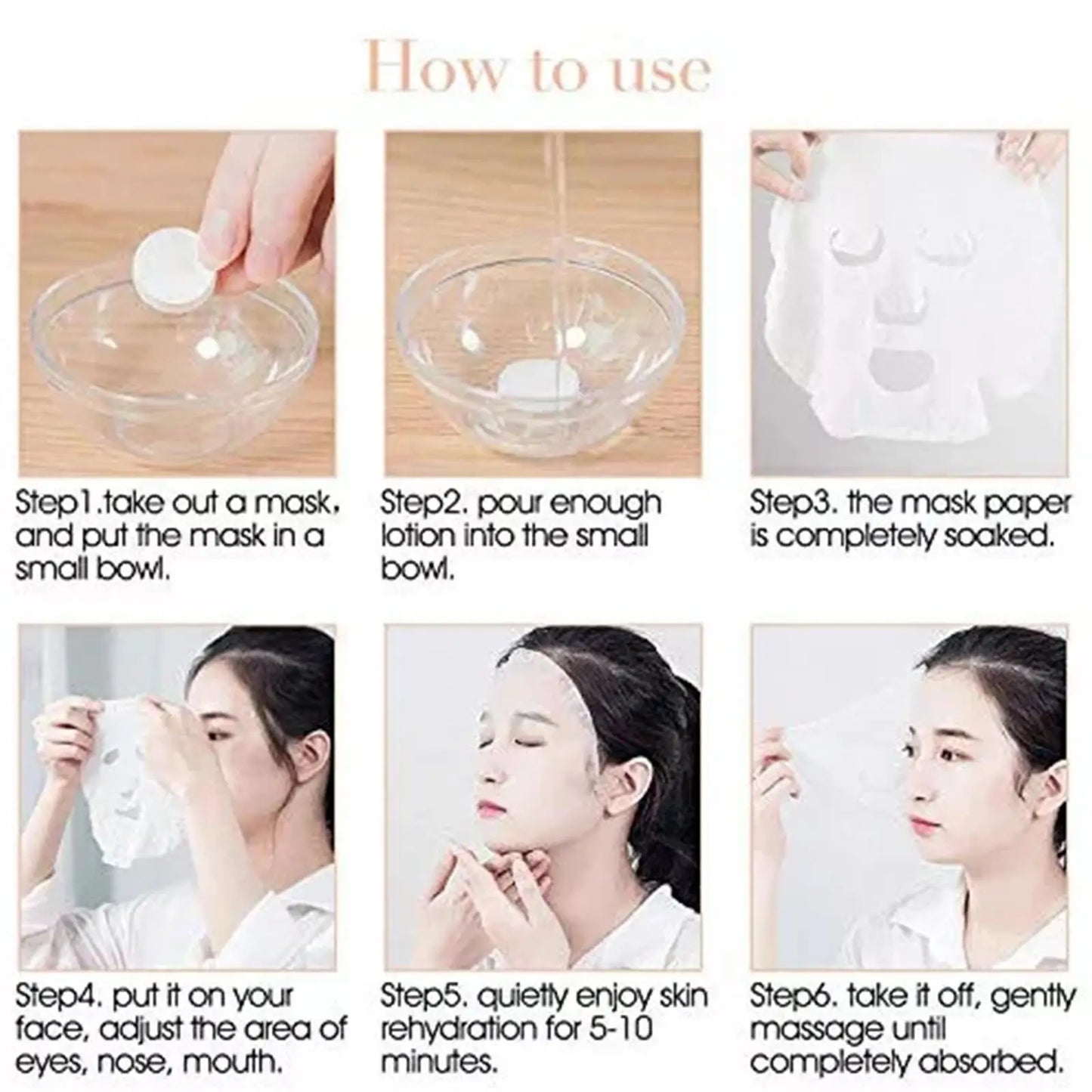 How to use

Step1.take out a mask, and put the mask in a small bowl.

Step2. pour enough lotion into the small bowl.

Step3. the mask paper is completely soaked.

Step4. put it on your face, adjust the area of eyes, nose, mouth.

Step5. quietly enjoy skin rehydration for 5-10 minutes.

Step6. take it off, gently massage until completely absorbed.