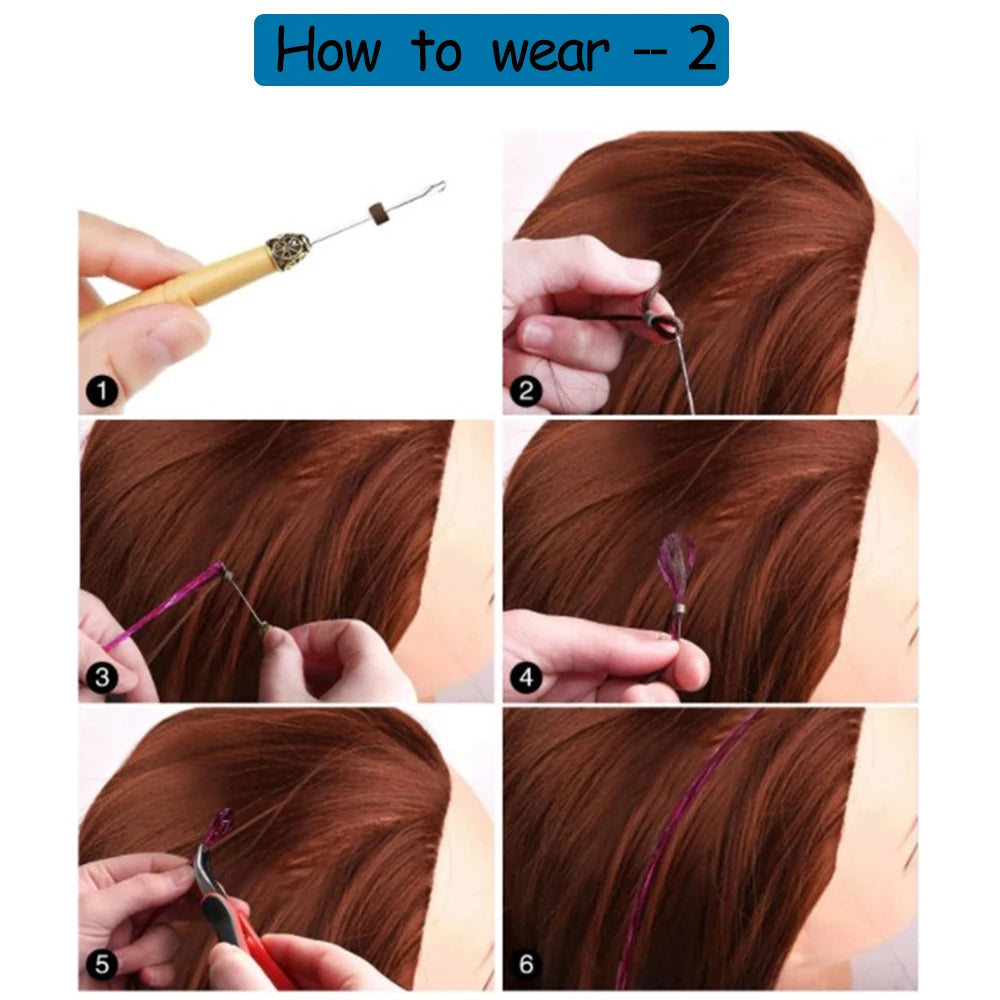 How to wear -- 2

1

2

3

4

5

6