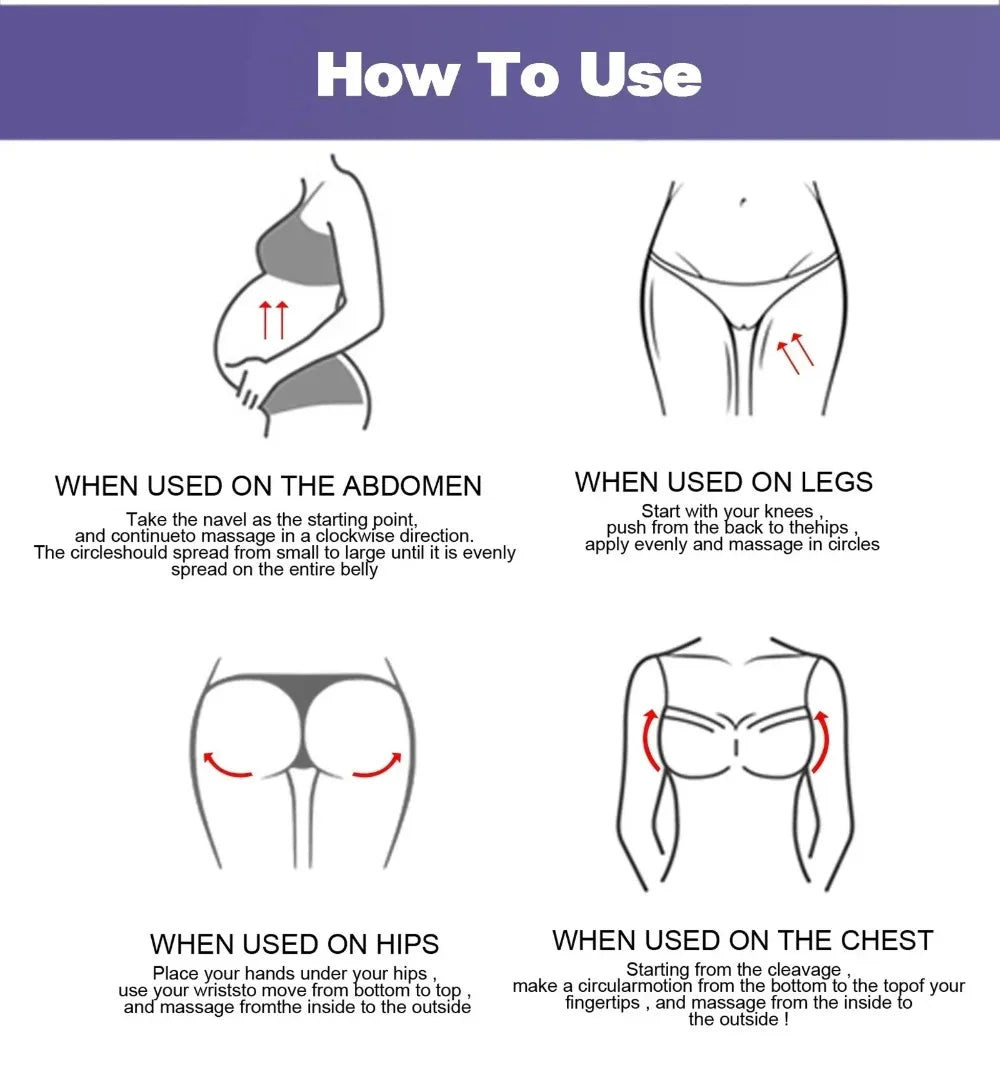 How To Use

WHEN USED ON THE ABDOMEN

Take the navel as the starting point, and continueto massage in a clockwise direction. The circleshould spread from small to large until it is evenly spread on the entire belly

WHEN USED ON LEGS

Start with your knees , push from the back to thehips , apply evenly and massage in circles

WHEN USED ON HIPS

Place your hands under your hips , use your wriststo move from bottom to top , and massage fromthe inside to the outside

WHEN USED ON THE CHEST

Starting from the cleavage , make a circularmotion from the bottom to the topof your fingertips , and massage from the inside to the outside !