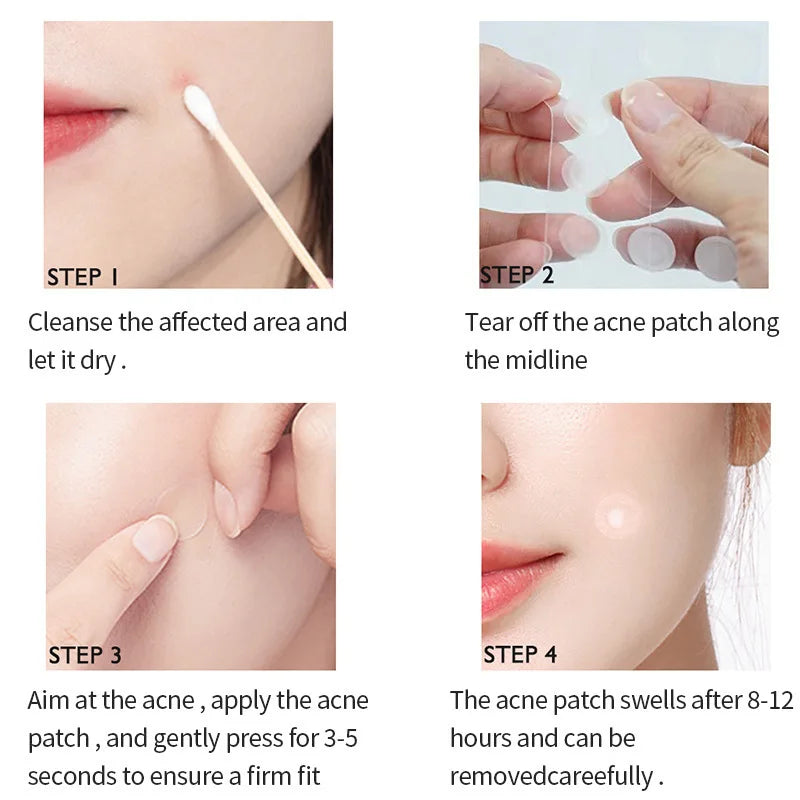 STEP 1

Cleanse the affected area and let it dry .

STEP 2

Tear off the acne patch along the midline

STEP 3

Aim at the acne , apply the acne patch , and gently press for 3-5 seconds to ensure a firm fit

STEP 4

The acne patch swells after 8-12 hours and can be removedcareefully .