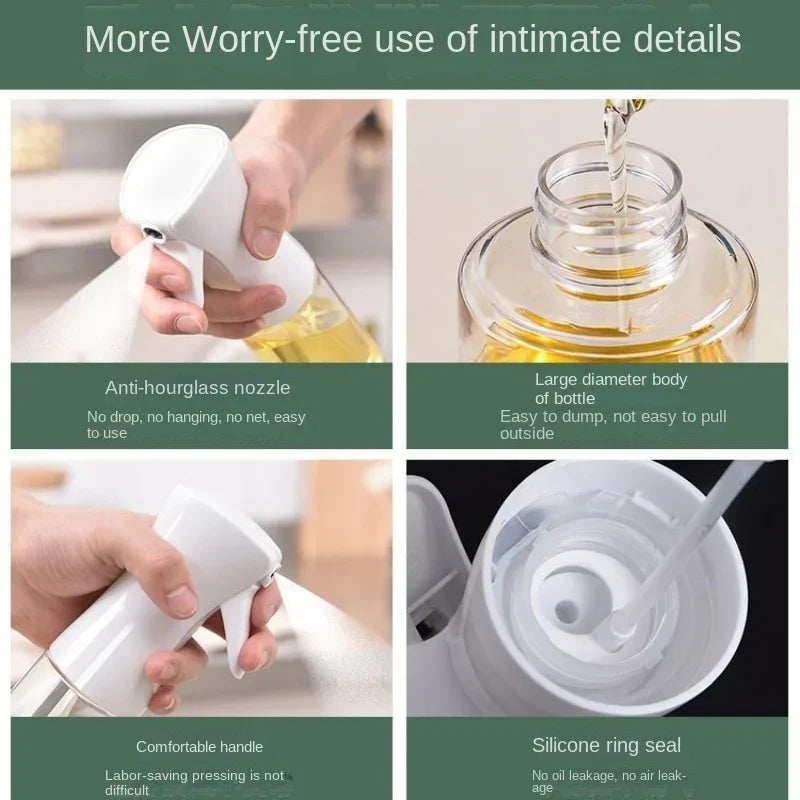 More Worry-free use of intimate details

Anti-hourglass nozzle

No drop, no hanging, no net, easy to use

Large diameter body of bottle

Easy to dump, not easy to pull outside

Comfortable handle

Labor-saving pressing is not difficult

Silicone ring seal

No oil leakage, no air leakage