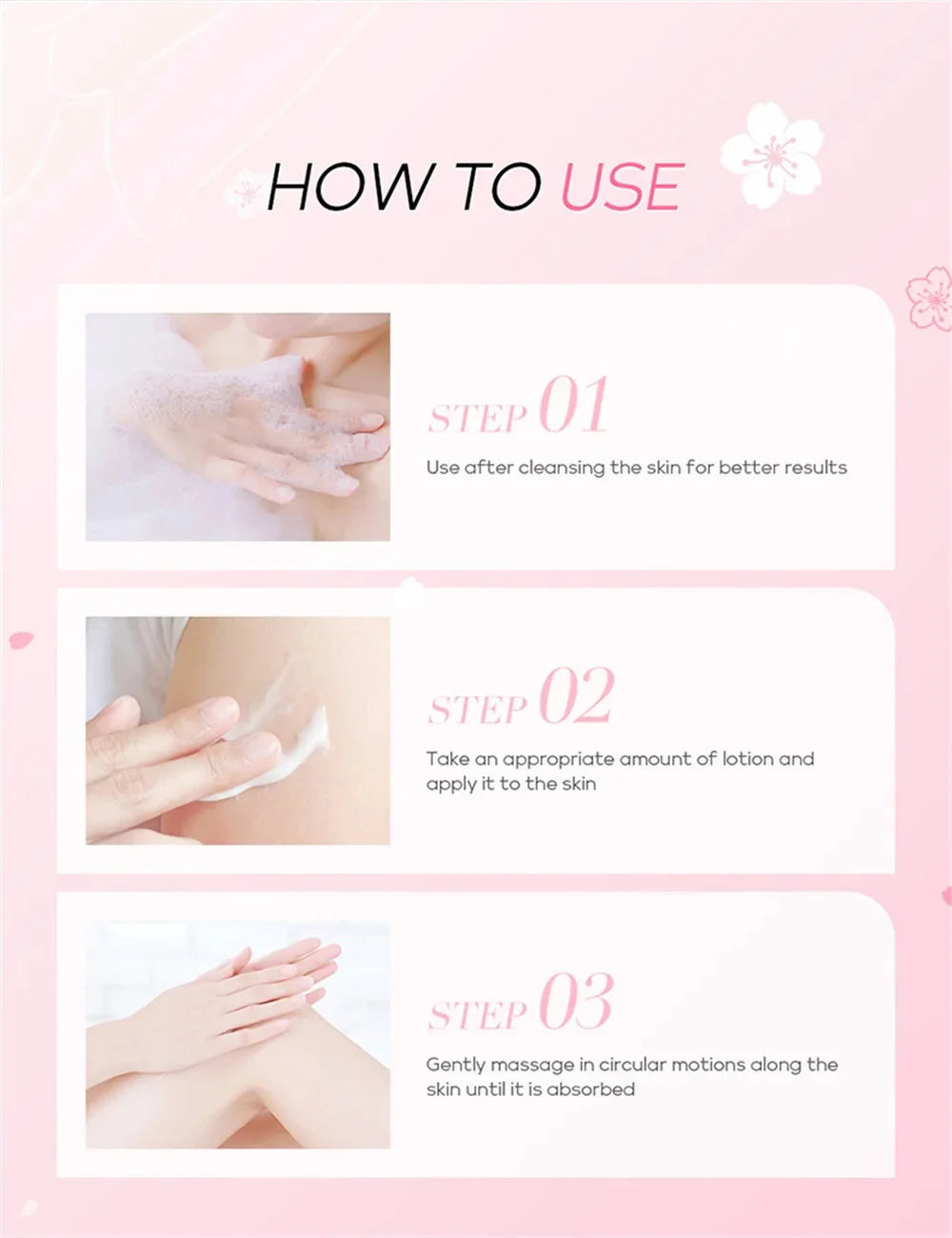 HOW TO USE

STEP 01
Use after cleansing the skin for better results

STEP 02
Take an appropriate amount of lotion and apply it to the skin

STEP 03
Gently massage in circular motions along the skin until it is absorbed