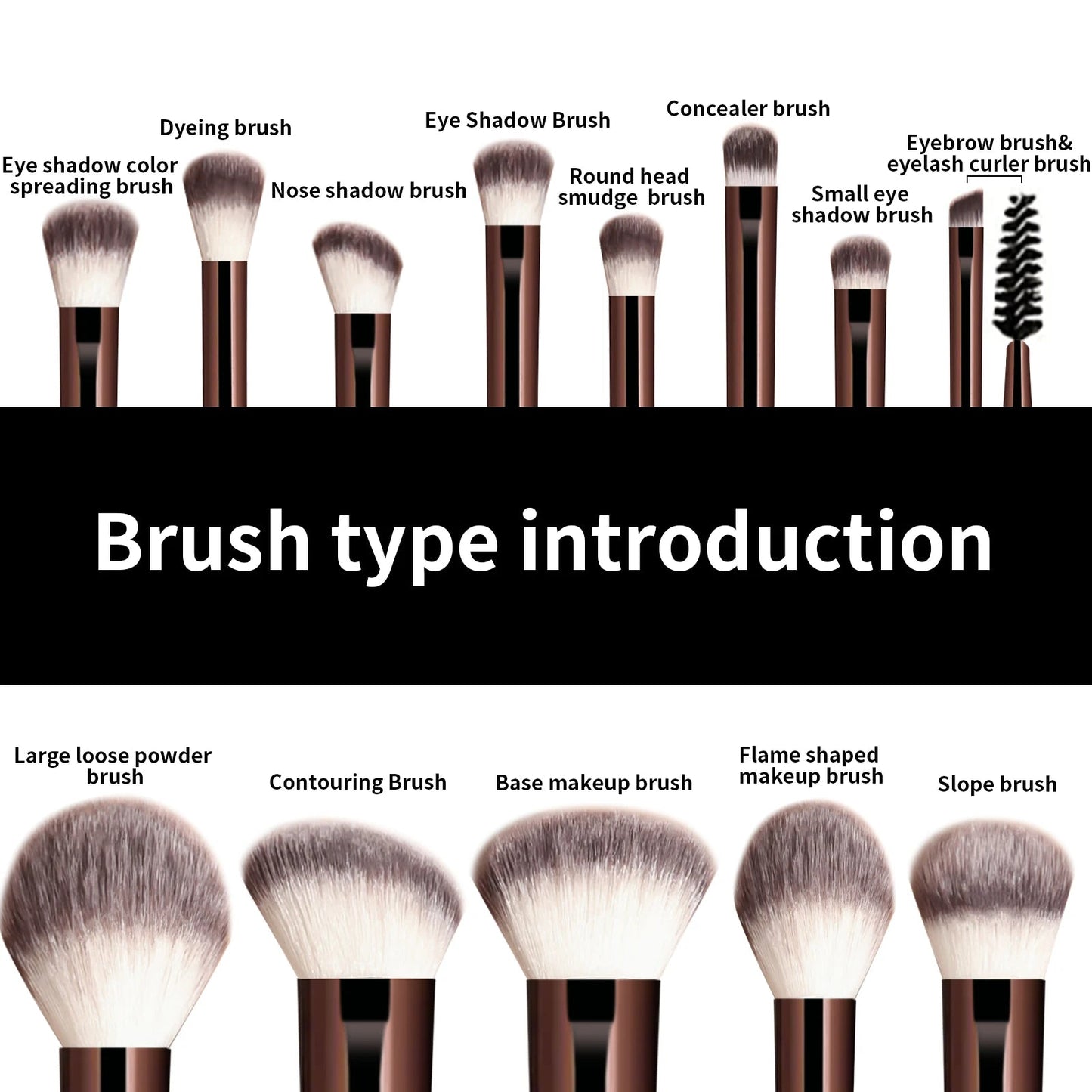 Eye shadow color spreading brush

Dyeing brush

Nose shadow brush

Eye Shadow Brush

Round head smudge brush

Concealer brush

Small eye shadow brush

Eyebrow brush& eyelash curler brush

Brush type introduction

Large loose powder brush

Contouring Brush

Base makeup brush

Flame shaped makeup brush

Slope brush