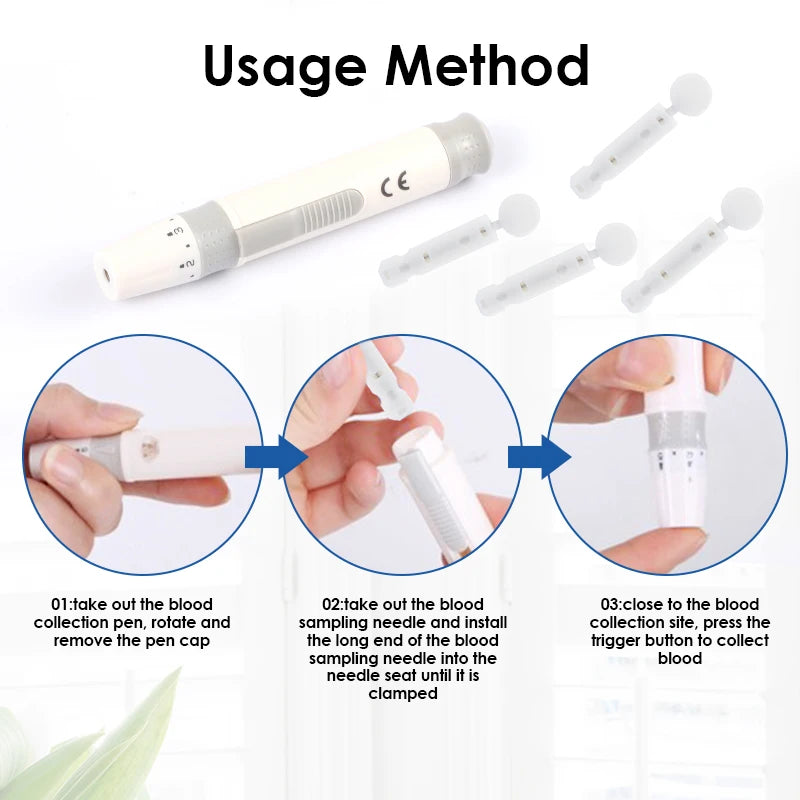 Usage Method

CE

3
2

01:take out the blood collection pen, rotate and remove the pen cap

02:take out the blood sampling needle and install the long end of the blood sampling needle into the needle seat until it is clamped

03:close to the blood collection site, press the trigger button to collect blood