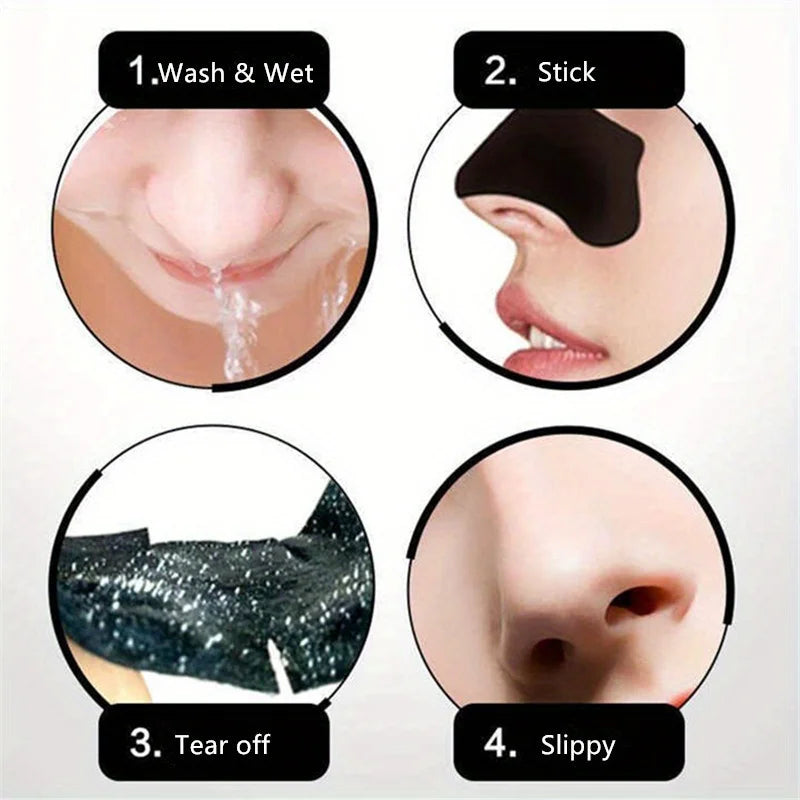 1.Wash & Wet

2. Stick

3. Tear off

4. Slippy