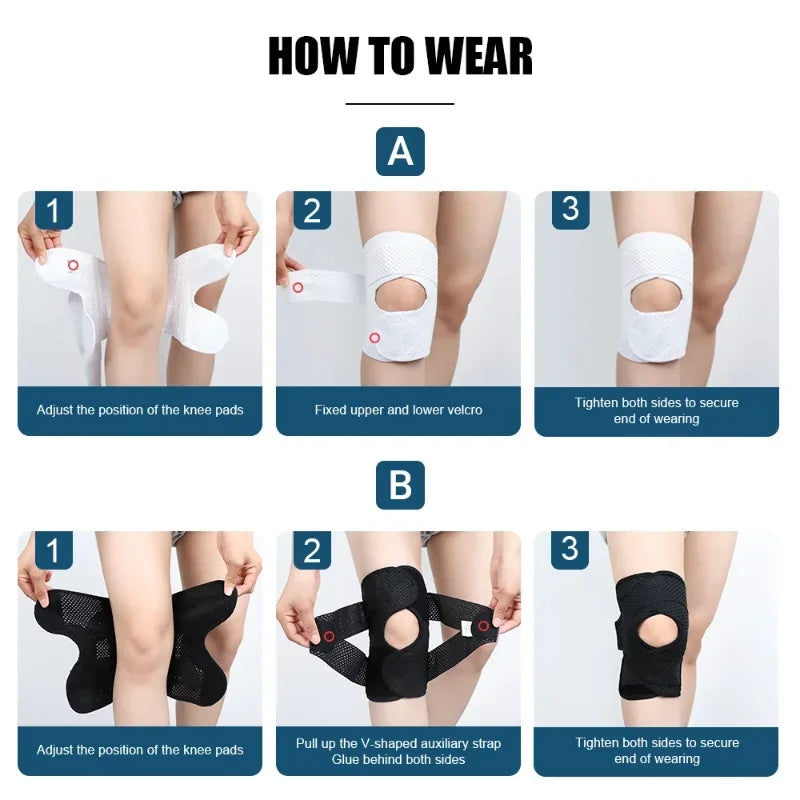 HOW TO WEAR

A

1

Adjust the position of the knee pads

2

Fixed upper and lower velcro

3

Tighten both sides to secure end of wearing

B

1

Adjust the position of the knee pads

2

Pull up the V-shaped auxiliary strap Glue behind both sides

3

Tighten both sides to secure end of wearing