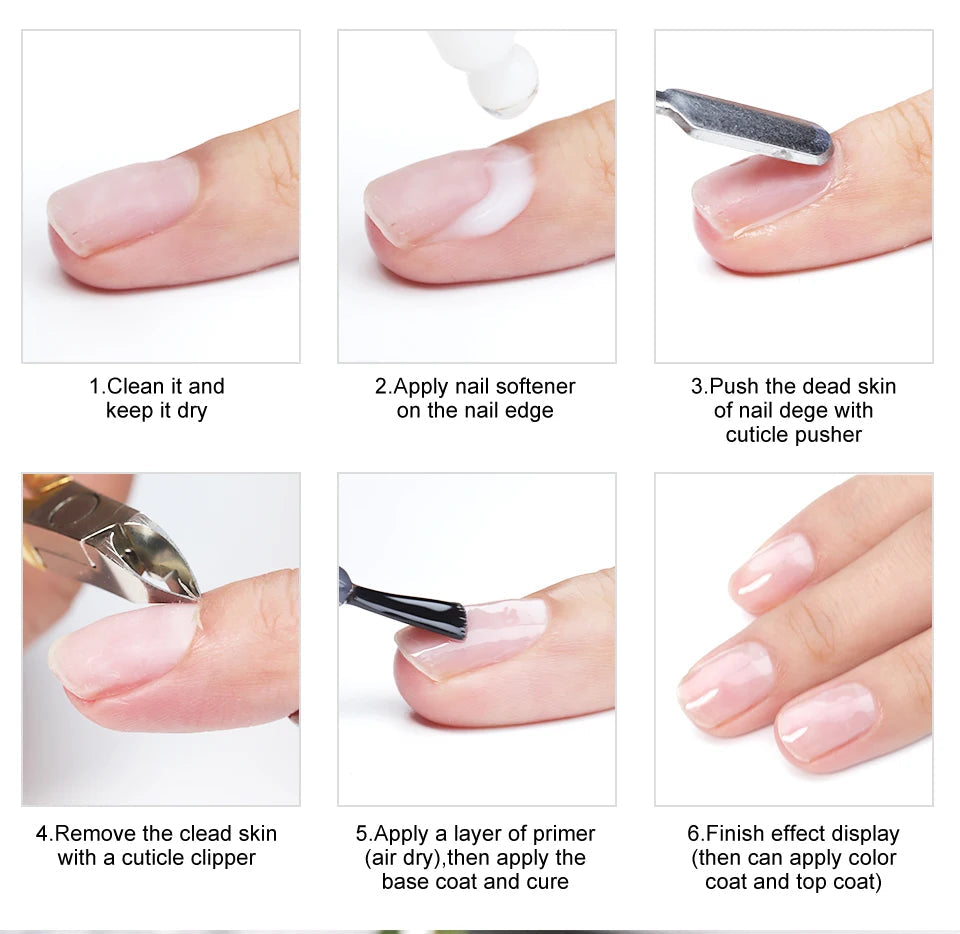 1.Clean it and keep it dry

2.Apply nail softener on the nail edge

3.Push the dead skin of nail dege with cuticle pusher

4.Remove the clead skin with a cuticle clipper

5.Apply a layer of primer (air dry),then apply the base coat and cure

6.Finish effect display (then can apply color coat and top coat)