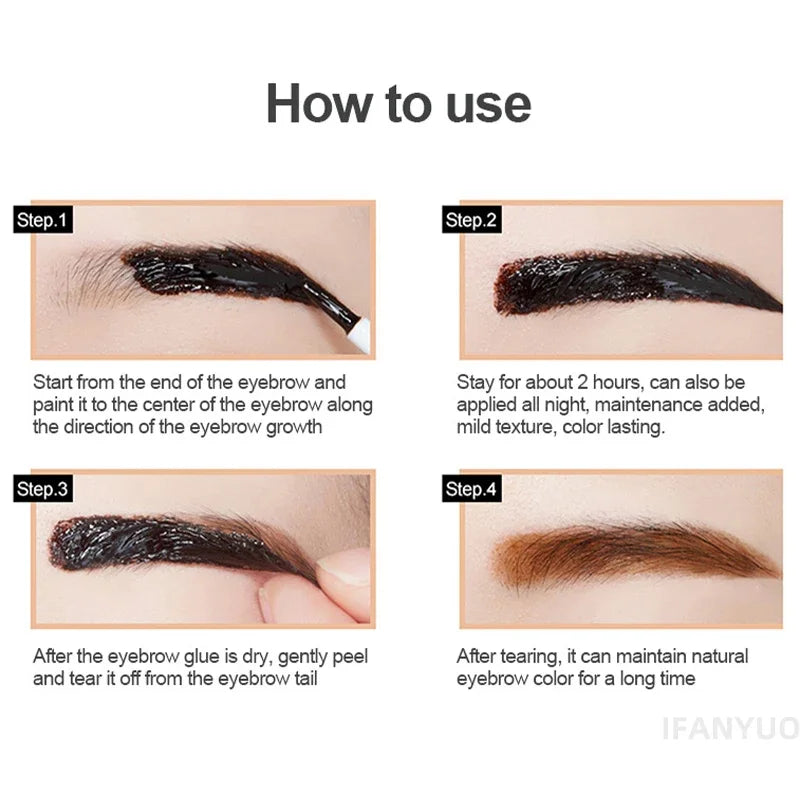 How to use

Step.1

Start from the end of the eyebrow and paint it to the center of the eyebrow along the direction of the eyebrow growth

Step.2

Stay for about 2 hours, can also be applied all night, maintenance added, mild texture, color lasting.

Step.3

After the eyebrow glue is dry, gently peel and tear it off from the eyebrow tail

Step.4

After tearing, it can maintain natural eyebrow color for a long time

IFANYUO