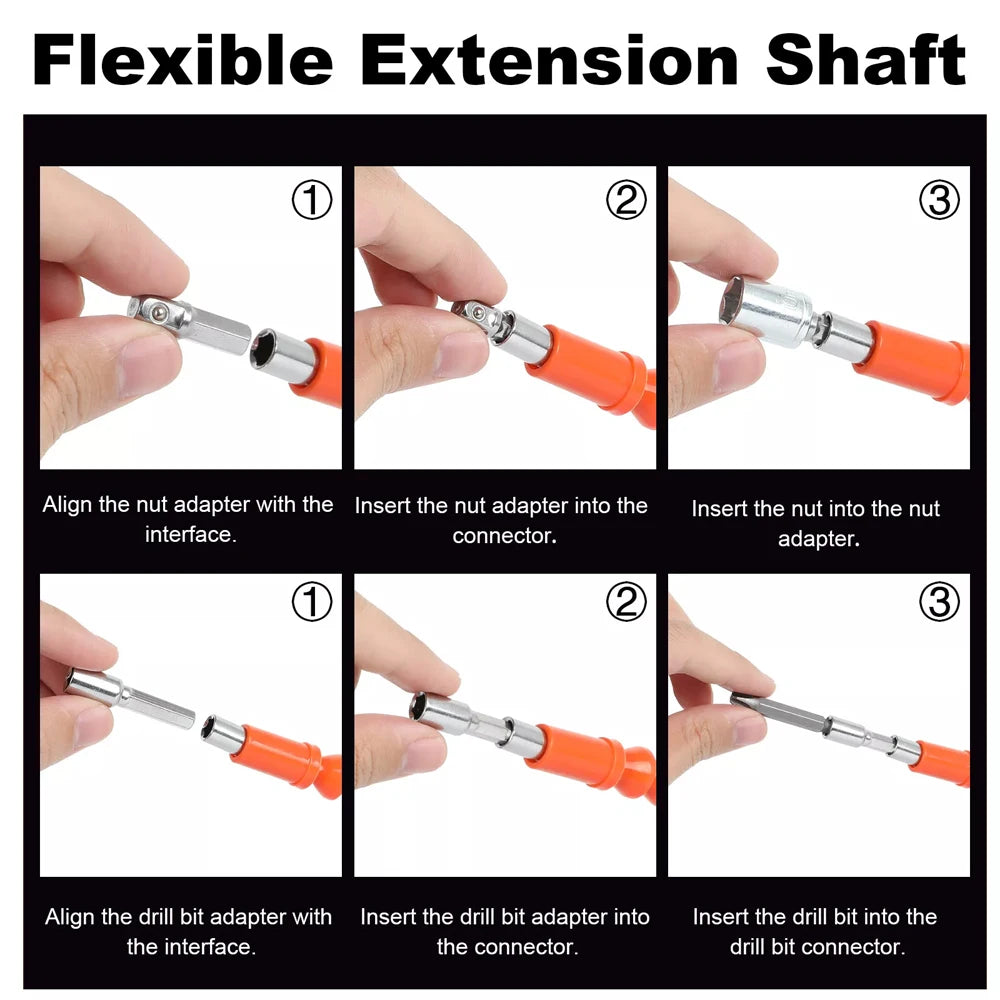 Flexible Extension Shaft

①

Align the nut adapter with the interface.

②

Insert the nut adapter into the connector.

③

Insert the nut into the nut adapter.

①

Align the drill bit adapter with the interface.

②

Insert the drill bit adapter into the connector.

③

Insert the drill bit into the drill bit connector.