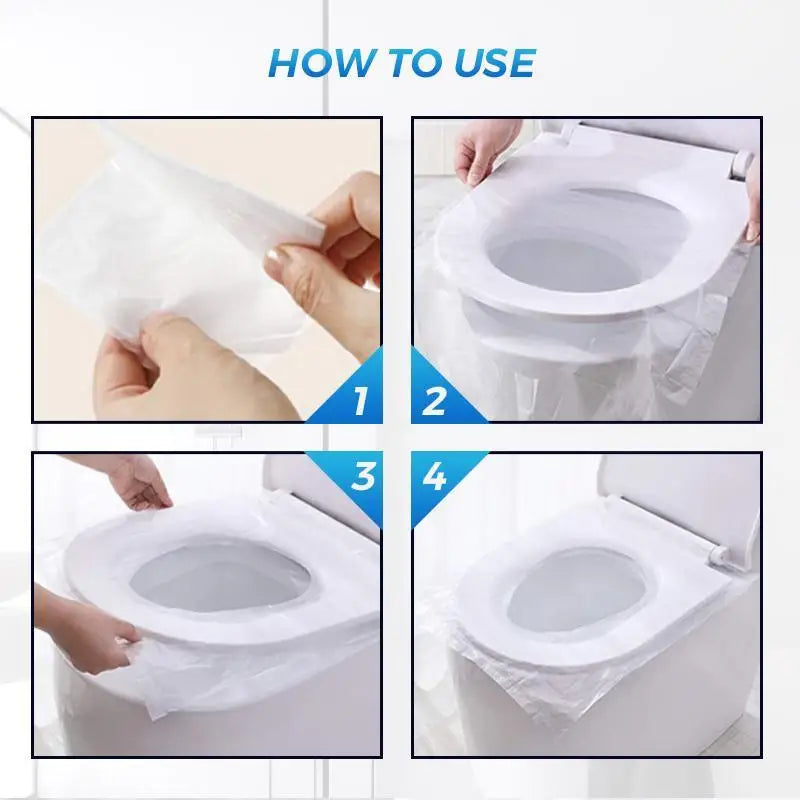 HOW TO USE

1

2

3

4