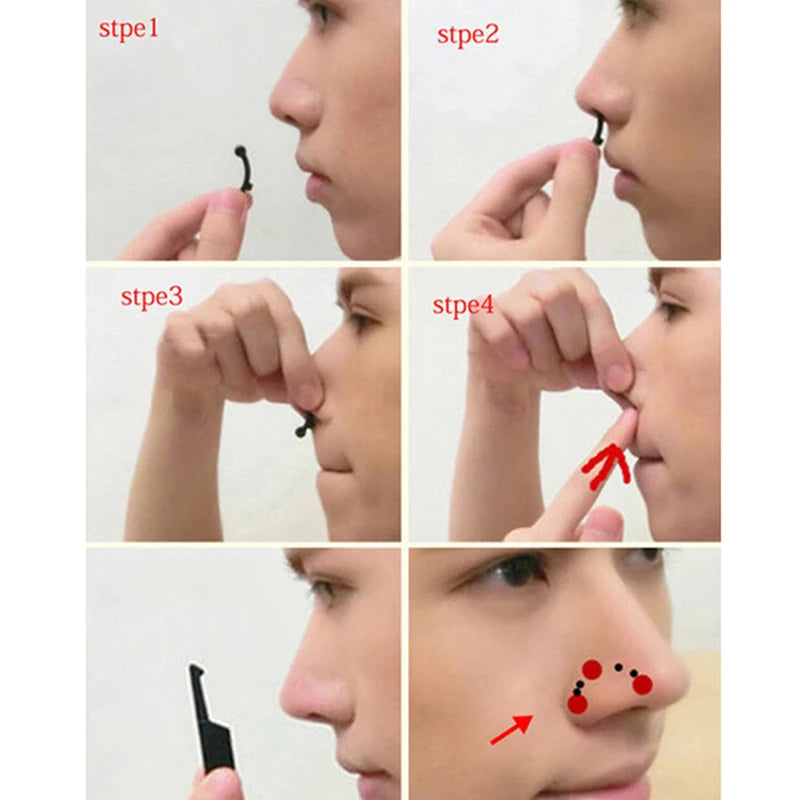 stpe1

stpe2

stpe3

stpe4