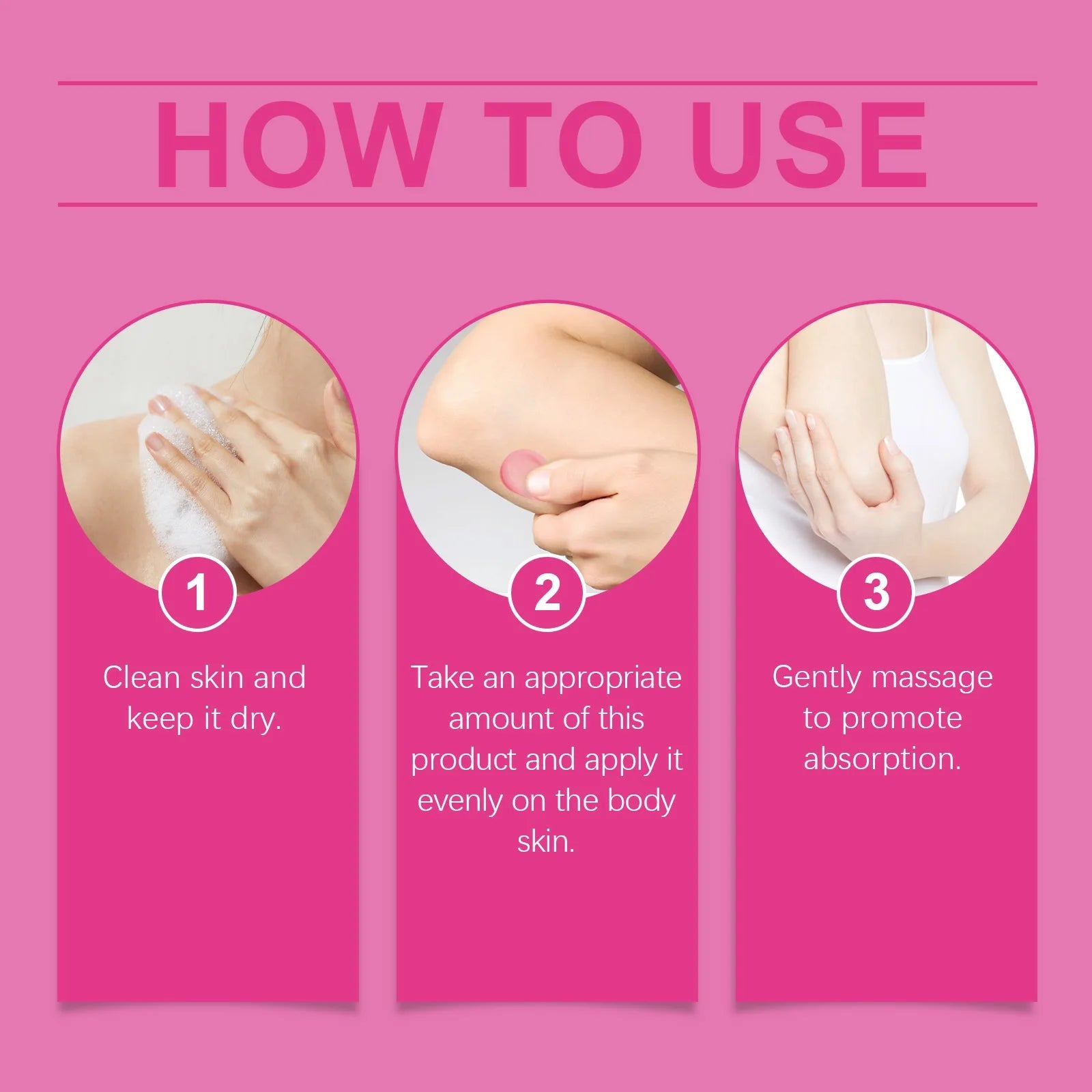 HOW TO USE

1

Clean skin and keep it dry.

2

Take an appropriate amount of this product and apply it evenly on the body skin.

3

Gently massage to promote absorption.