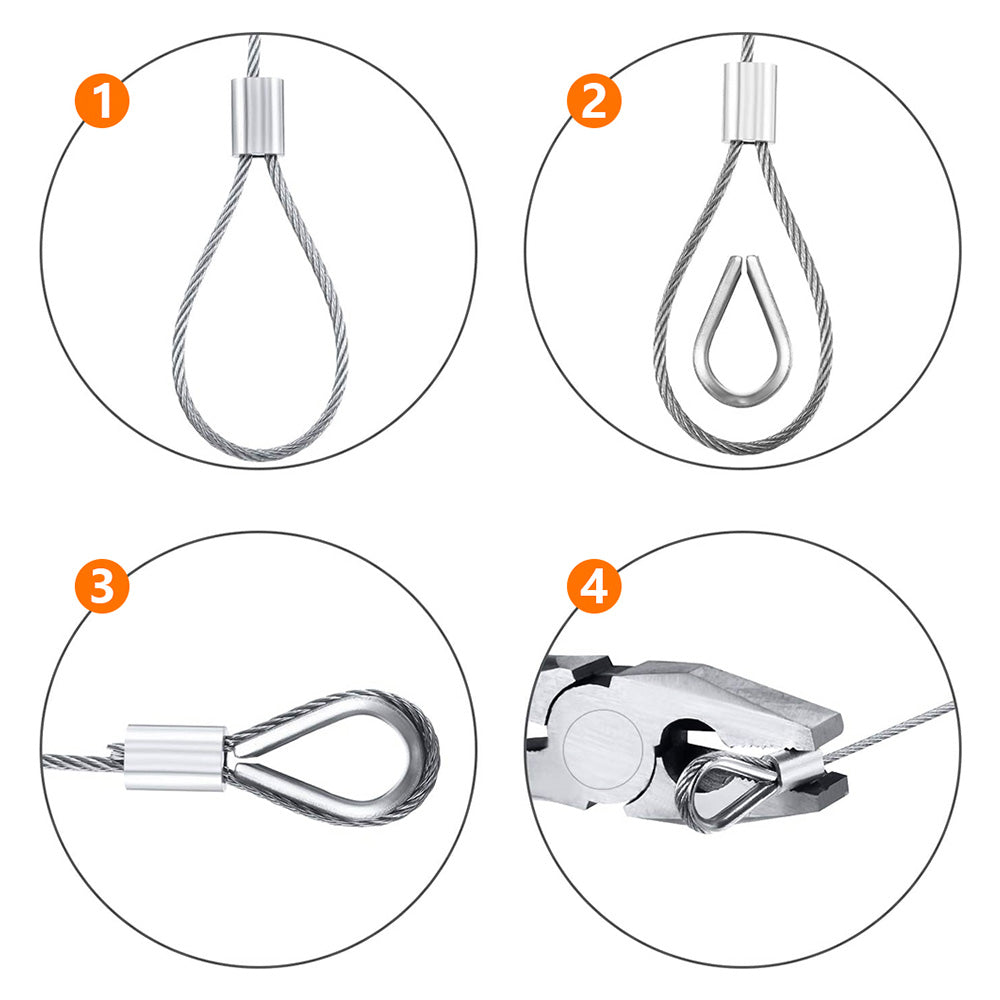 1

2

3

4