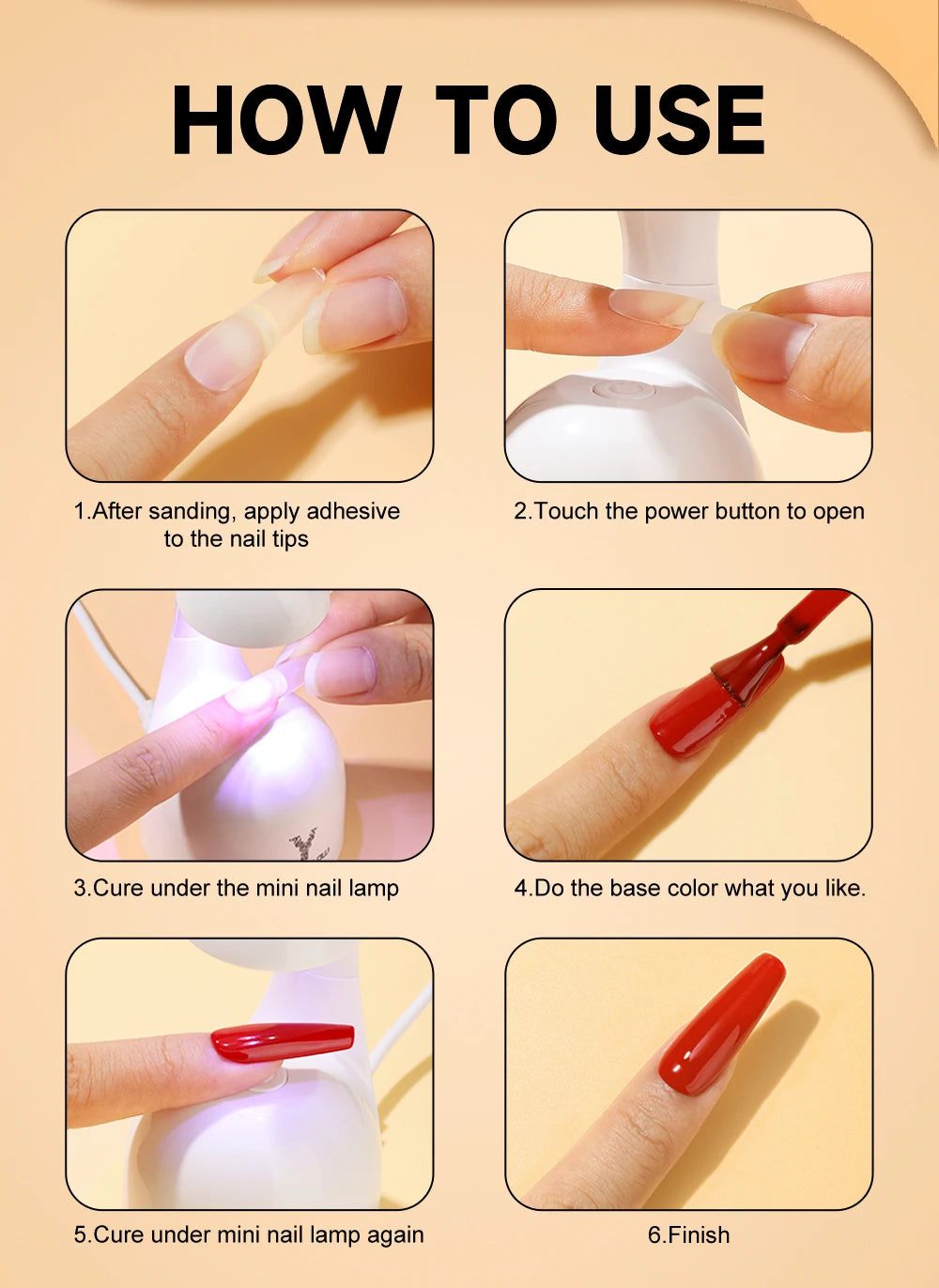 HOW TO USE

1.After sanding, apply adhesive to the nail tips

2.Touch the power button to open

3.Cure under the mini nail lamp

4.Do the base color what you like.

5.Cure under mini nail lamp again

6.Finish