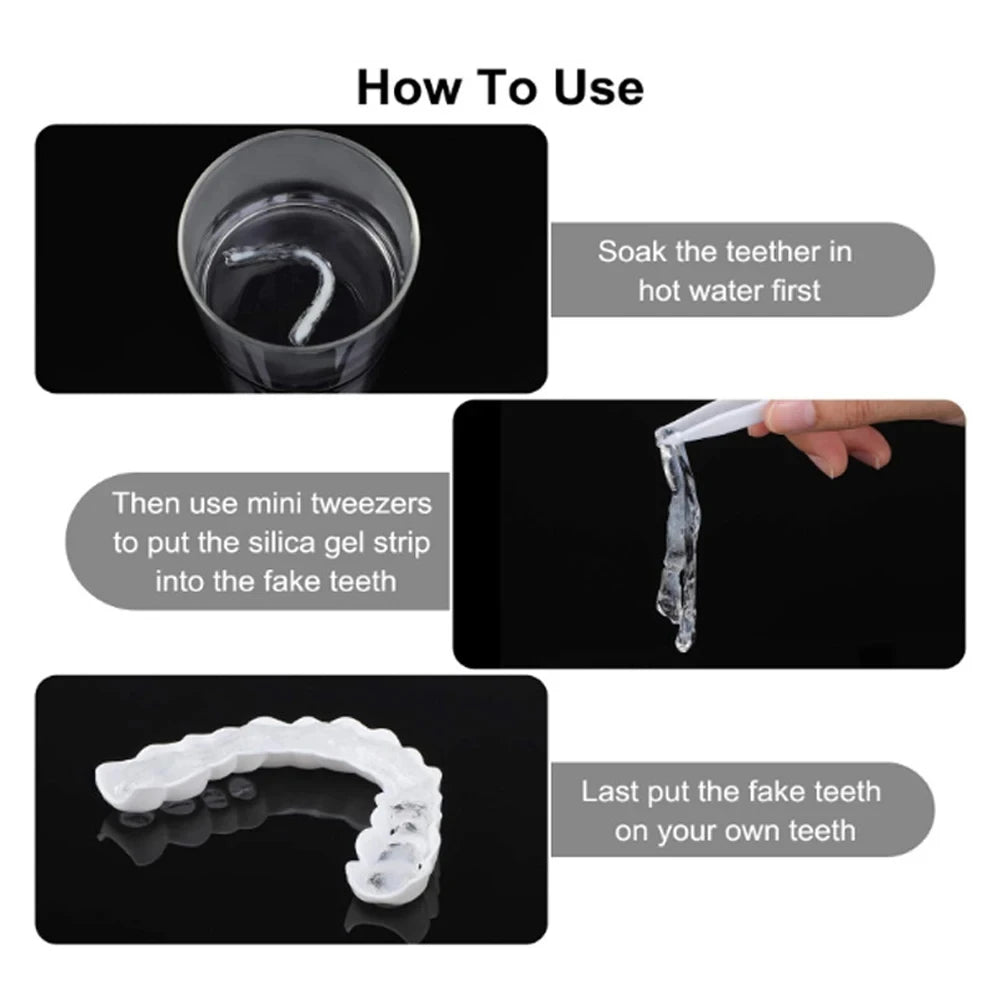 How To Use

Soak the teether in hot water first

Then use mini tweezers to put the silica gel strip into the fake teeth

Last put the fake teeth on your own teeth