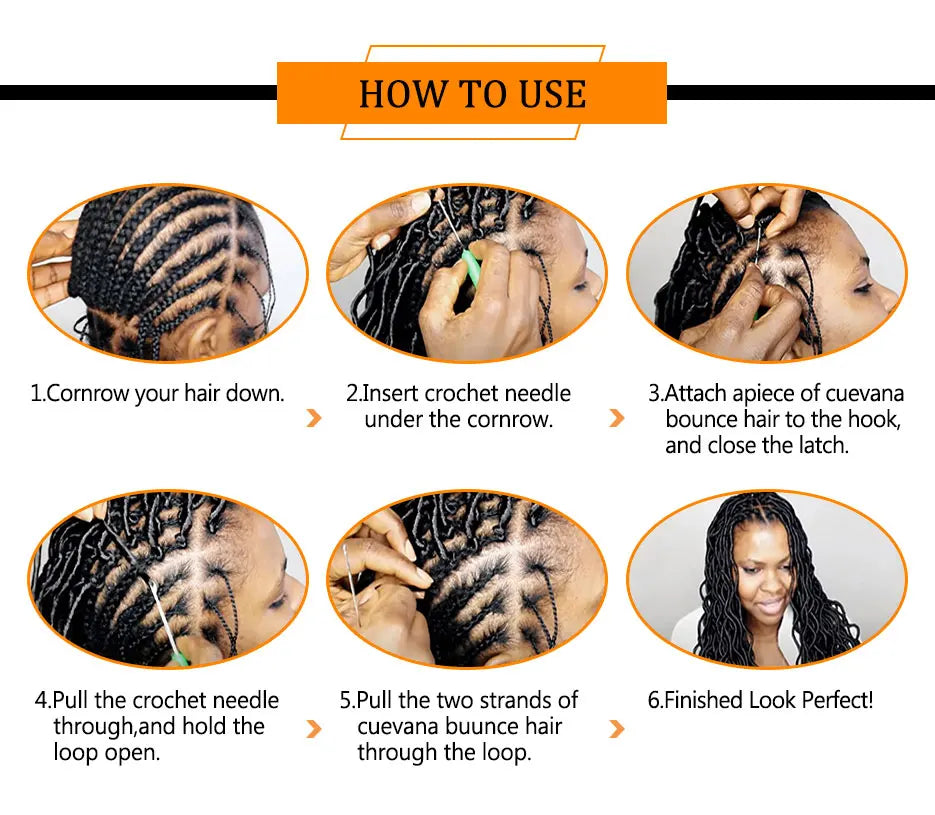 HOW TO USE

1.Cornrow your hair down.

2.Insert crochet needle under the cornrow.

3.Attach apiece of cuevana bounce hair to the hook, and close the latch.

4.Pull the crochet needle through,and hold the loop open.

5.Pull the two strands of cuevana buunce hair through the loop.

6.Finished Look Perfect!