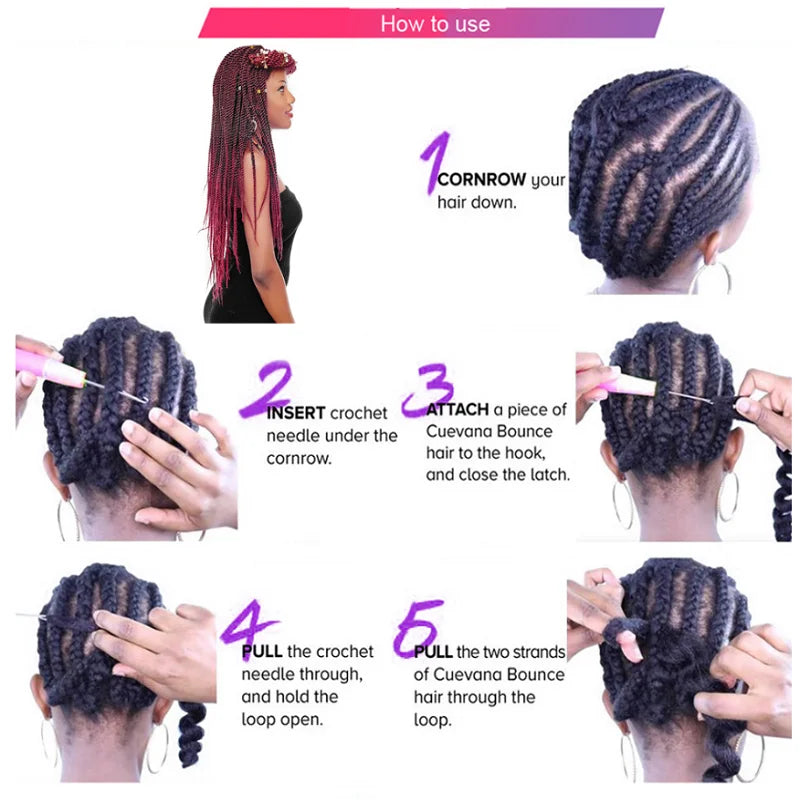 How to use

1 CORNROW your hair down.

2 INSERT crochet needle under the cornrow.

3 ATTACH a piece of Cuevana Bounce hair to the hook, and close the latch.

4 PULL the crochet needle through, and hold the loop open.

5 PULL the two strands of Cuevana Bounce hair through the loop.