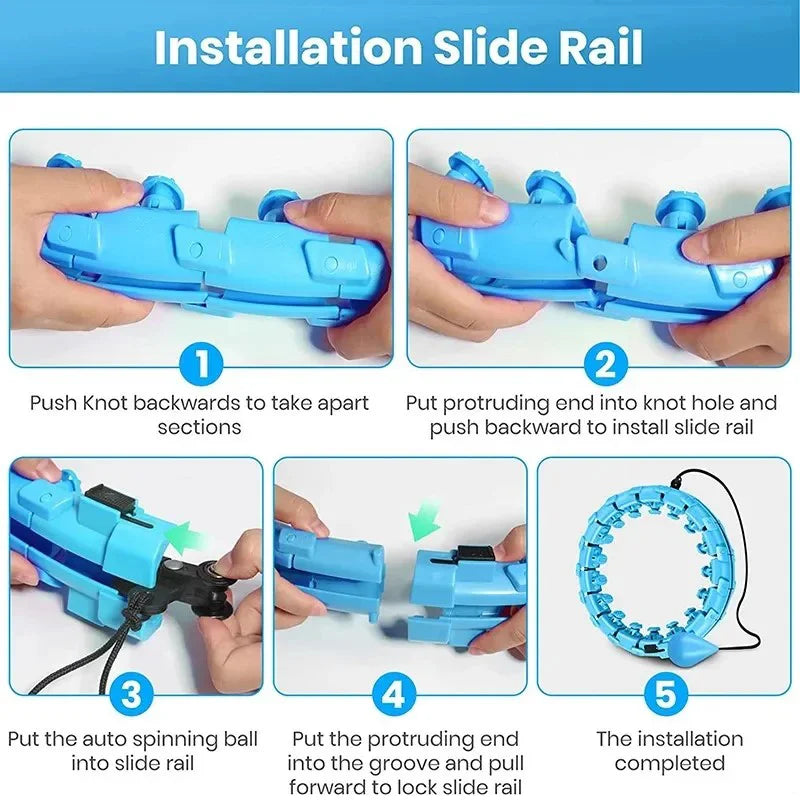 Installation Slide Rail

1

Push Knot backwards to take apart sections

2

Put protruding end into knot hole and push backward to install slide rail

3

Put the auto spinning ball into slide rail

4

Put the protruding end into the groove and pull forward to lock slide rail

5

The installation completed