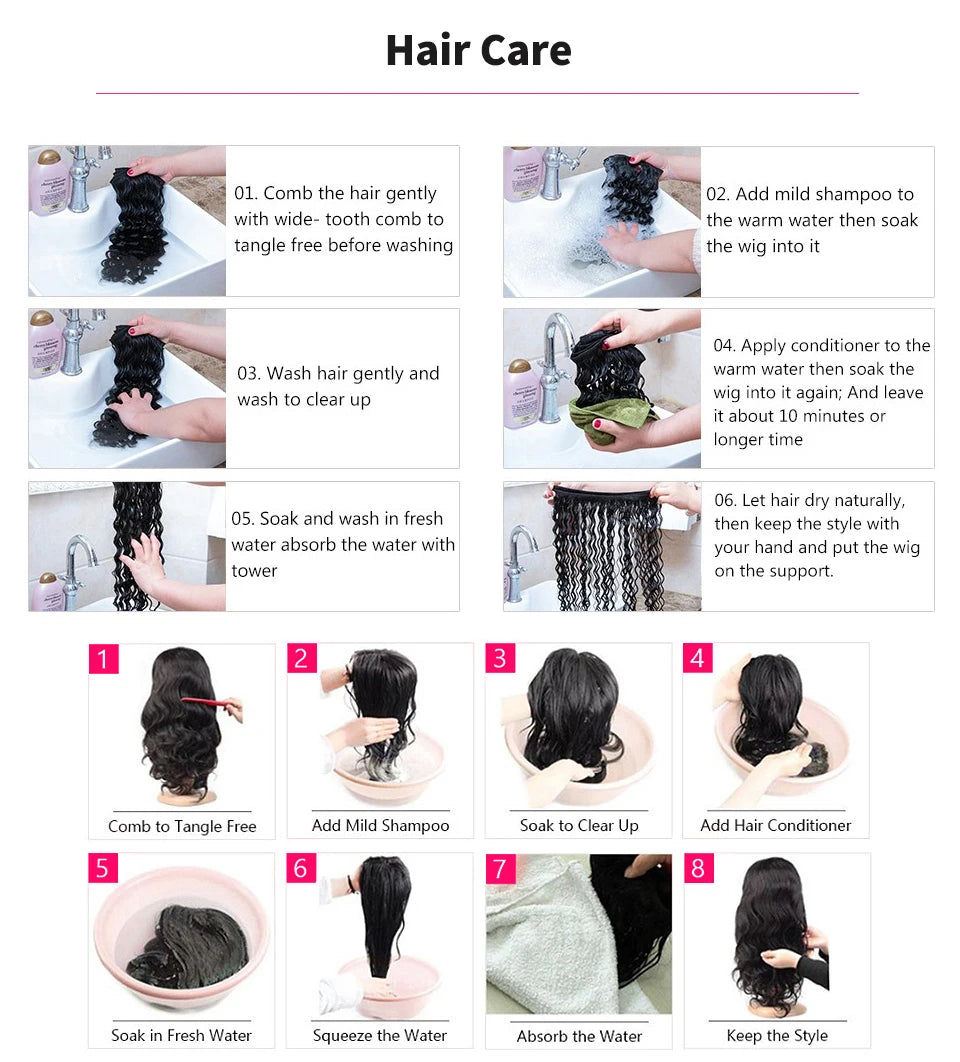 Hair Care

01. Comb the hair gently with wide- tooth comb to tangle free before washing

02. Add mild shampoo to the warm water then soak the wig into it

03. Wash hair gently and wash to clear up

04. Apply conditioner to the warm water then soak the wig into it again; And leave it about 10 minutes or longer time

05. Soak and wash in fresh water absorb the water with tower

06. Let hair dry naturally, then keep the style with your hand and put the wig on the support.

1
Comb to Tangle Free

2
Add Mild Shampoo

3
Soak to Clear Up

4
Add Hair Conditioner

5
Soak in Fresh Water

6
Squeeze the Water

7
Absorb the Water

8
Keep the Style