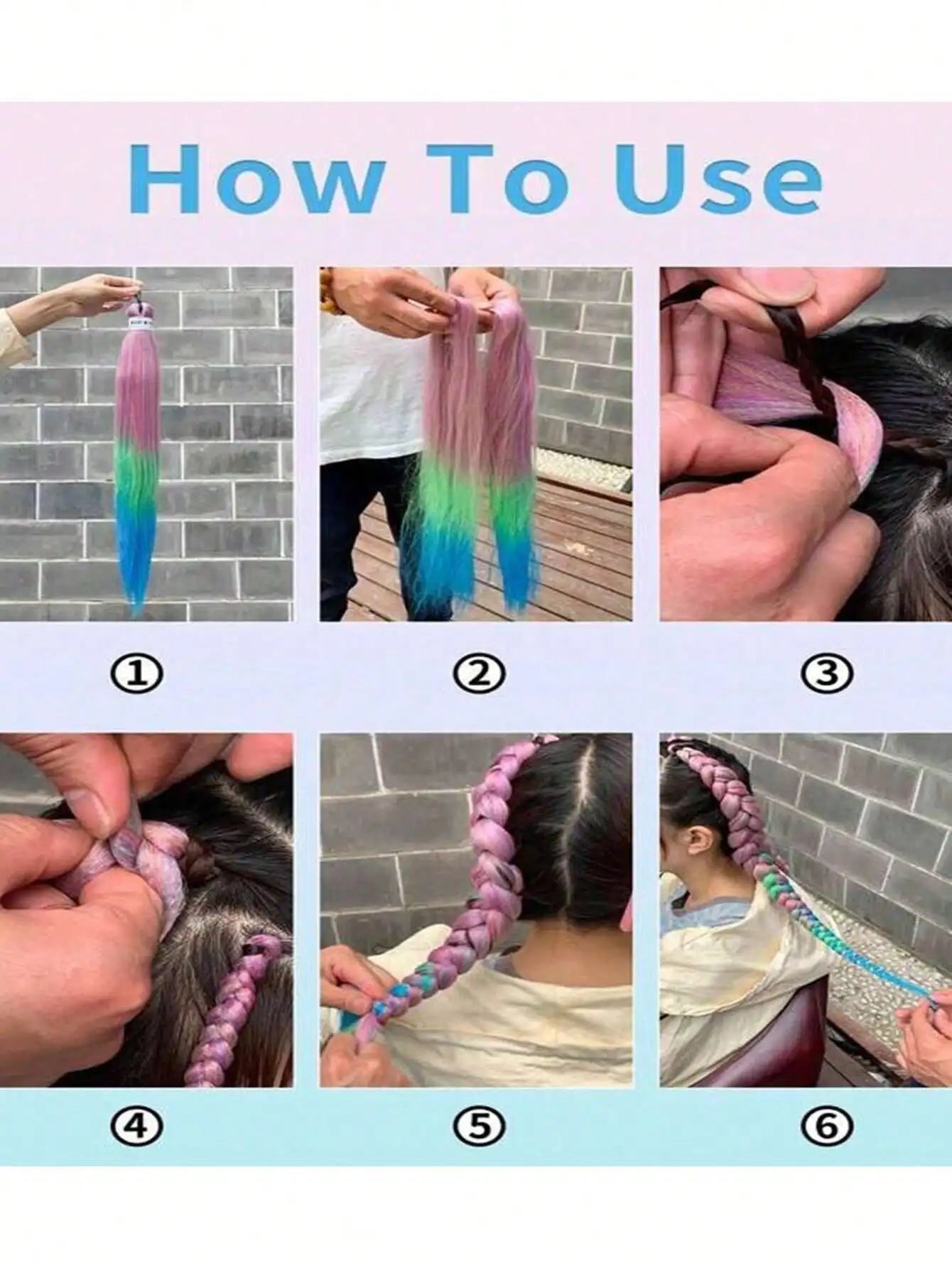 How To Use

①

②

③

④

⑤

⑥