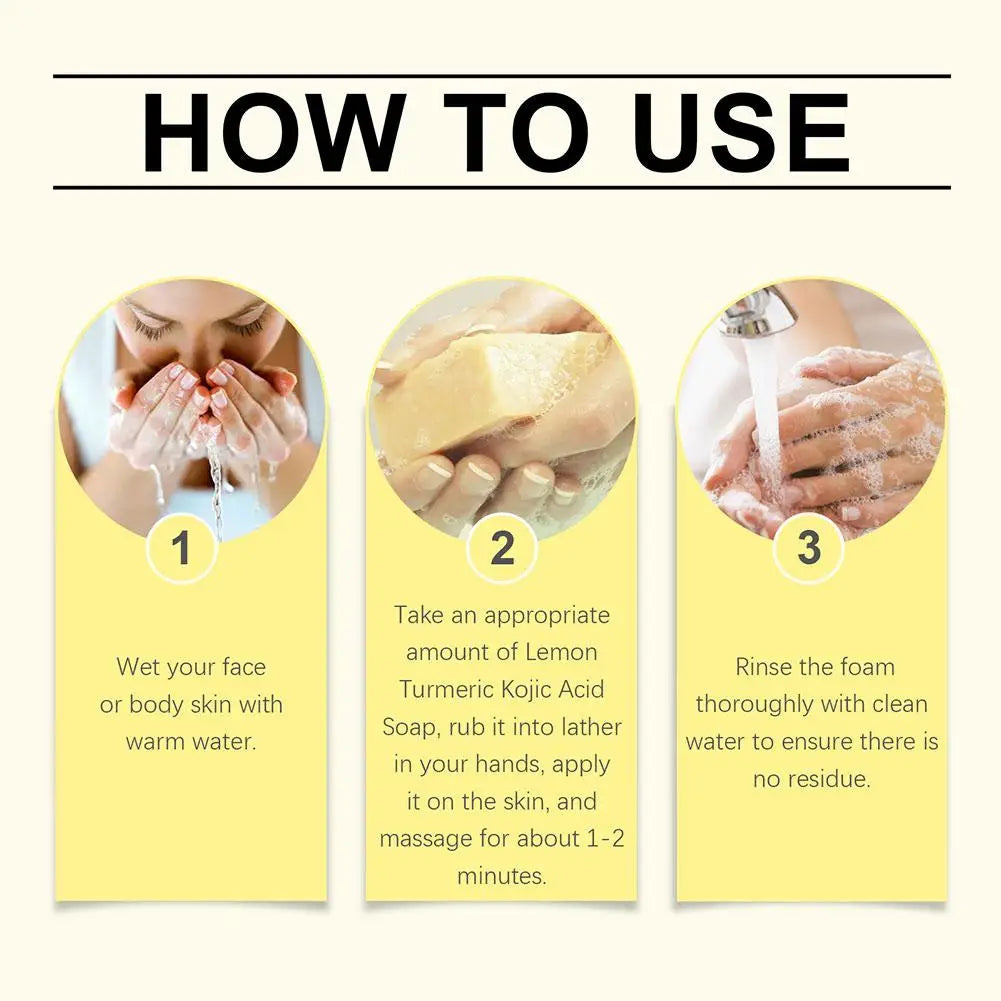 HOW TO USE

1

Wet your face or body skin with warm water.

2

Take an appropriate amount of Lemon Turmeric Kojic Acid Soap, rub it into lather in your hands, apply it on the skin, and massage for about 1-2 minutes.

3

Rinse the foam thoroughly with clean water to ensure there is no residue.