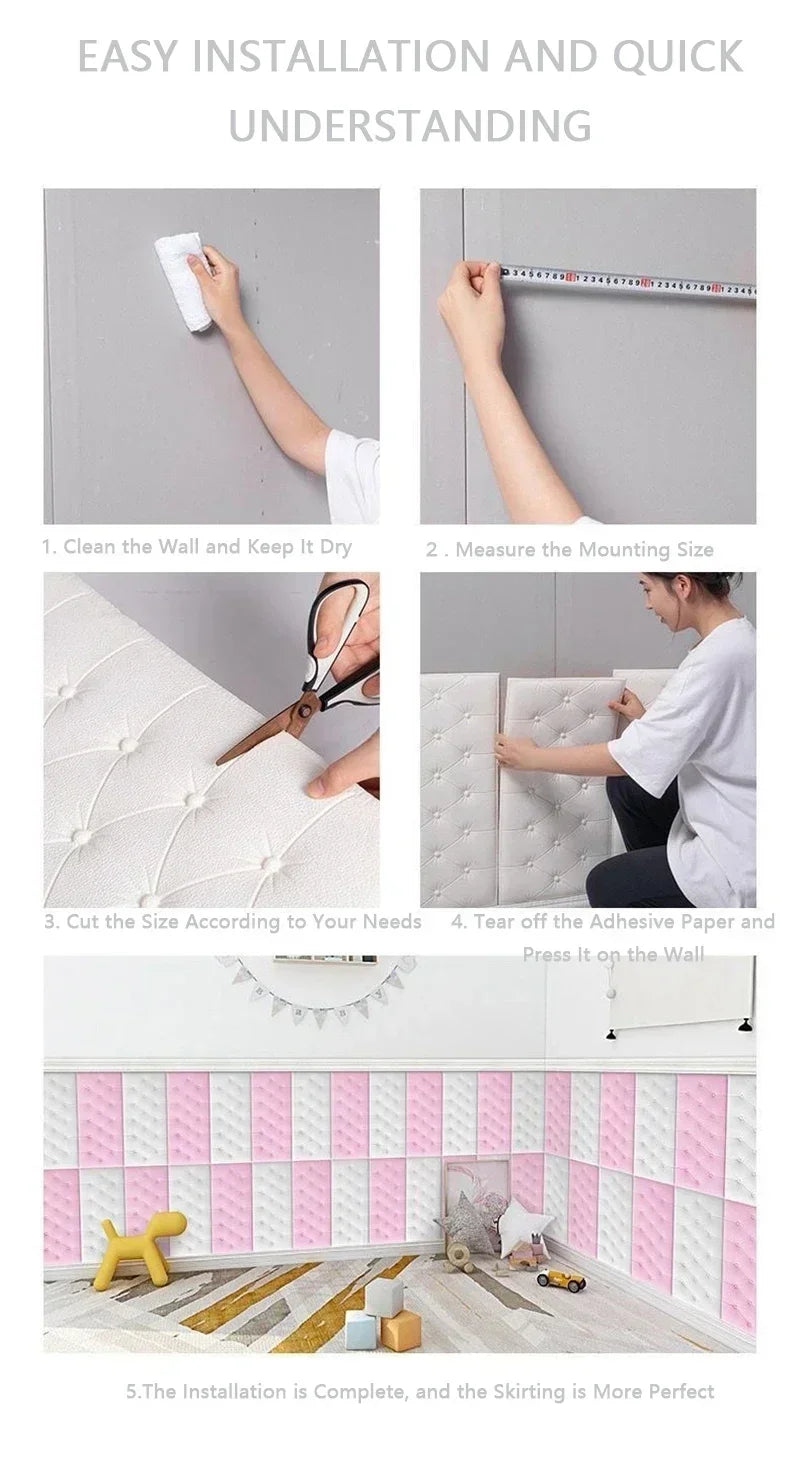 EASY INSTALLATION AND QUICK UNDERSTANDING

1. Clean the Wall and Keep It Dry

2 . Measure the Mounting Size

3. Cut the Size According to Your Needs

4. Tear off the Adhesive Paper and Press It on the Wall

5.The Installation is Complete, and the Skirting is More Perfect