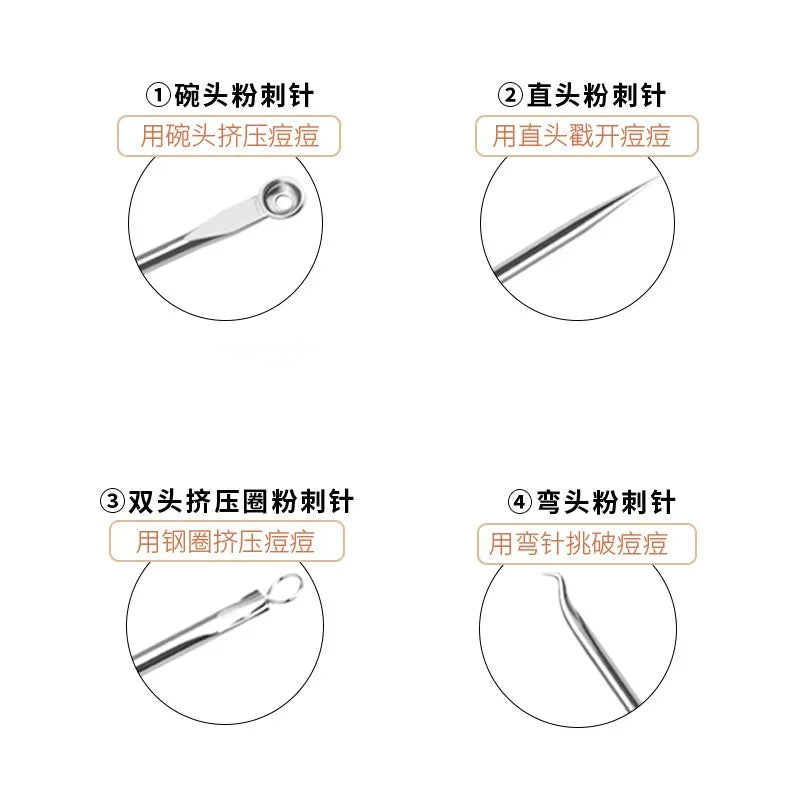 ①碗头粉刺针
用碗头挤压痘痘

②直头粉刺针
用直头戳开痘痘

③双头挤压圈粉刺针
用钢圈挤压痘痘

④弯头粉刺针
用弯针挑破痘痘