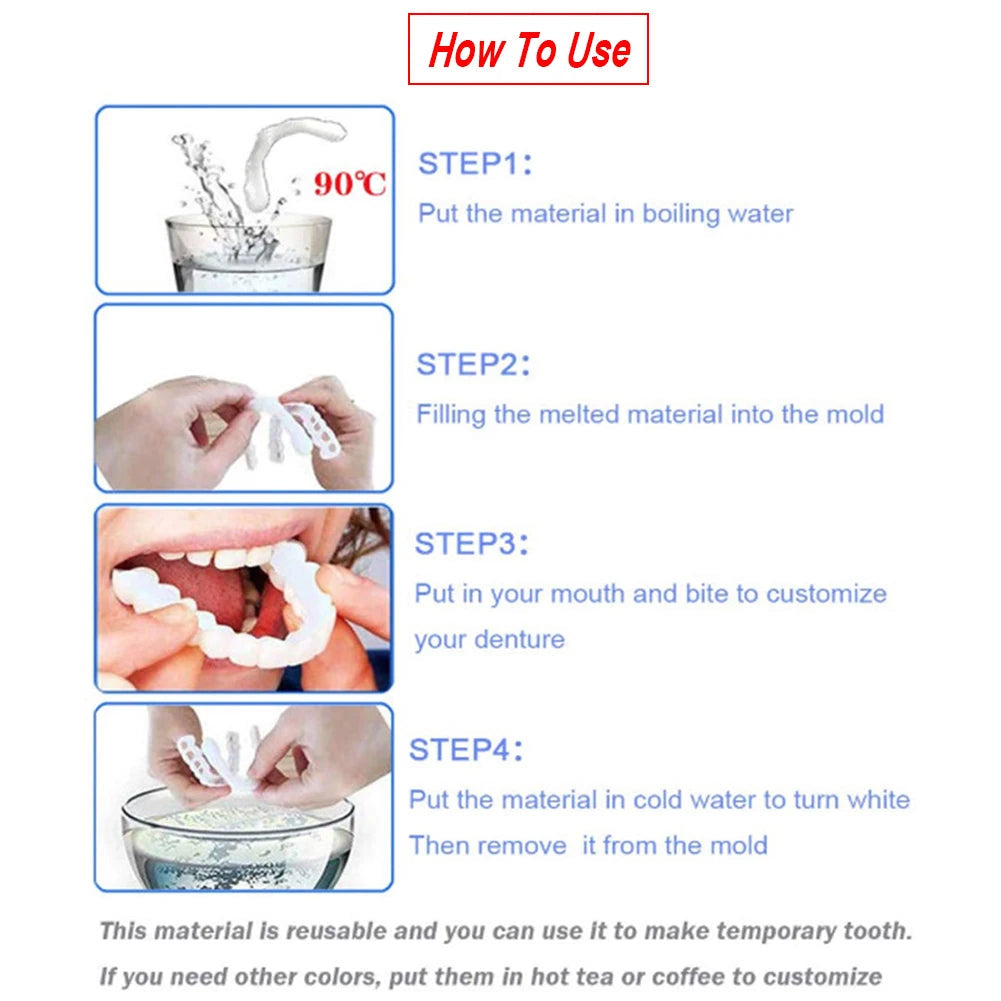 How To Use

90℃

STEP1:
Put the material in boiling water

STEP2:
Filling the melted material into the mold

STEP3:
Put in your mouth and bite to customize your denture

STEP4:
Put the material in cold water to turn white
Then remove it from the mold

This material is reusable and you can use it to make temporary tooth.
If you need other colors, put them in hot tea or coffee to customize