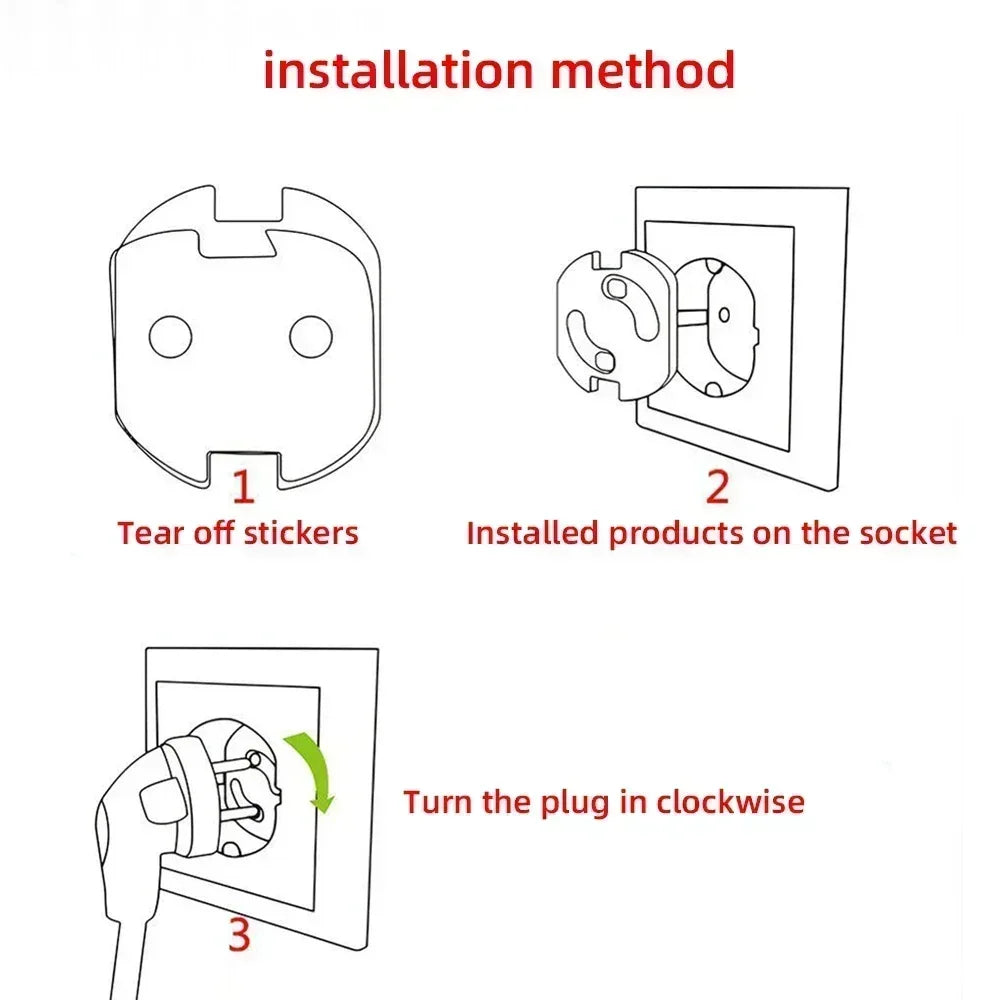 installation method

1
Tear off stickers

2
Installed products on the socket

Turn the plug in clockwise

3