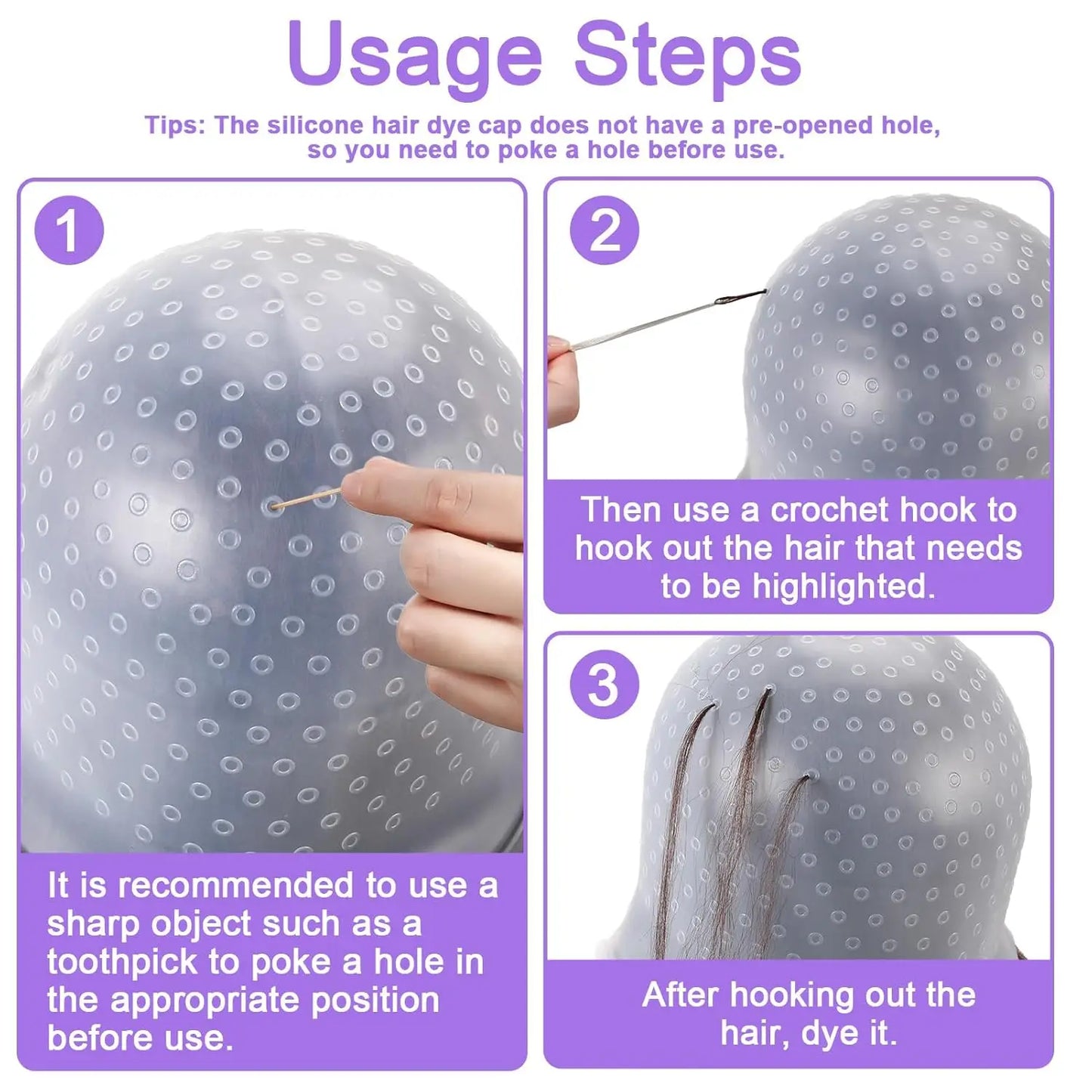 Usage Steps

Tips: The silicone hair dye cap does not have a pre-opened hole, so you need to poke a hole before use.

1

It is recommended to use a sharp object such as a toothpick to poke a hole in the appropriate position before use.

2

Then use a crochet hook to hook out the hair that needs to be highlighted.

3

After hooking out the hair, dye it.