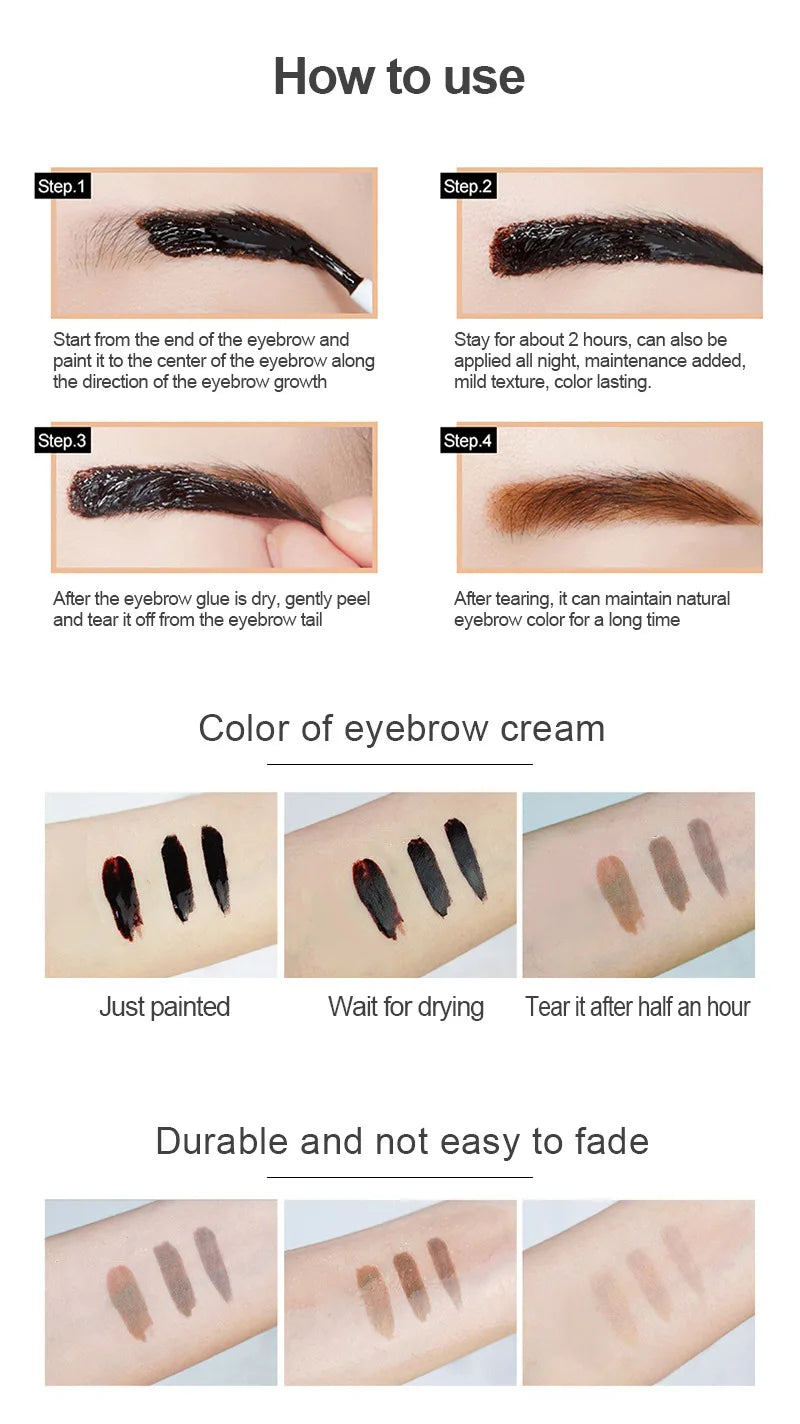 How to use

Step.1

Start from the end of the eyebrow and paint it to the center of the eyebrow along the direction of the eyebrow growth

Step.2

Stay for about 2 hours, can also be applied all night, maintenance added, mild texture, color lasting.

Step.3

After the eyebrow glue is dry, gently peel and tear it off from the eyebrow tail

Step.4

After tearing, it can maintain natural eyebrow color for a long time

Color of eyebrow cream

Just painted

Wait for drying

Tear it after half an hour

Durable and not easy to fade